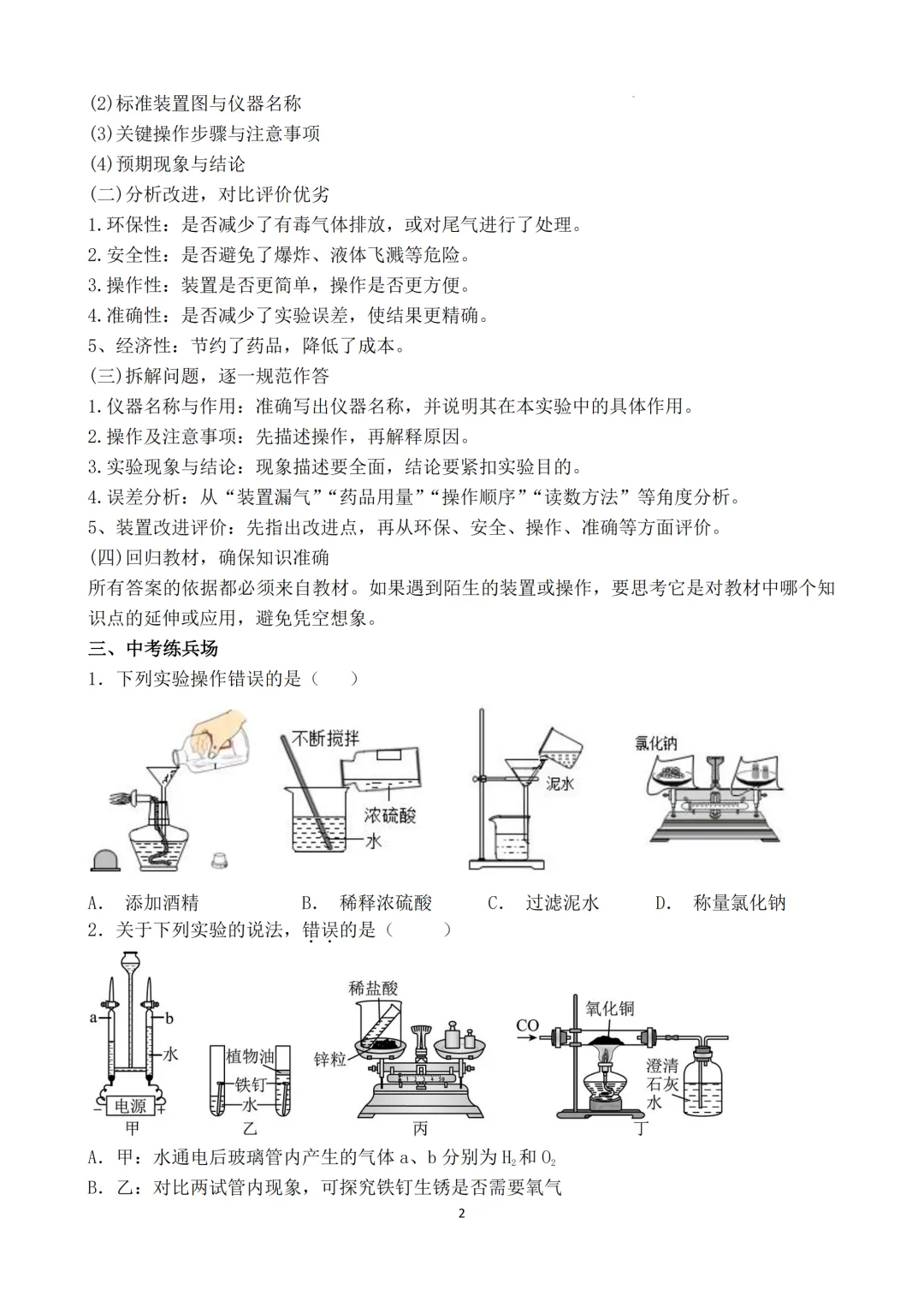 (2)标准装置图与仪器名称
(3)关键操作步骤与注意事项
(4)预期现象与结论
(二)分析改进，对比评价优劣
1.环保性：是否减少了有毒气体排放，或对尾气进行了处理。
2.安全性：是否避免了爆炸、液体飞溅等危险。
3.操作性：装置是否更简单，操作是否更方便。
4.准确性：是否减少了实验误差，使结果更精确。
5、经济性：节约了药品，降低了成本。
(三)拆解问题，逐一规范作答
1.仪器名称与作用：准确写出仪器名称，并说明其在本实验中的具体作用。
2.操作及注意事项：先描述操作，再解释原因。
3.实验现象与结论：现象描述要全面，结论要紧扣实验目的。
4.误差分析：从“装置漏气”“药品用量”“操作顺序”“读数方法”等角度分析。
5、装置改进评价：先指出改进点，再从环保、安全、操作、准确等方面评价。
(四)回归教材，确保知识准确
所有答案的依据都必须来自教材。如果遇到陌生的装置或操作，要思考它是对教材中哪个知识点的延伸或应用，避免凭空想象。
三、中考练兵场
1．下列实验操作错误的是（　　）
不断搅拌
浓硫酸
水
泥水
氯化钠
A.　添加酒精　　B.　稀释浓硫酸　　C.　过滤泥水　　D.　称量氯化钠
2．关于下列实验的说法，错误的是（　　）
a
b
水
电源
甲
植物油
铁钉
水
乙
稀盐酸
锌粒
丙
CO
氧化铜
澄清石灰水
丁
A．甲：水通电后玻璃管内产生的气体 a、b 分别为 $H_2$ 和 $O_2$
B．乙：对比两试管内现象，可探究铁钉生锈是否需要氧气
2