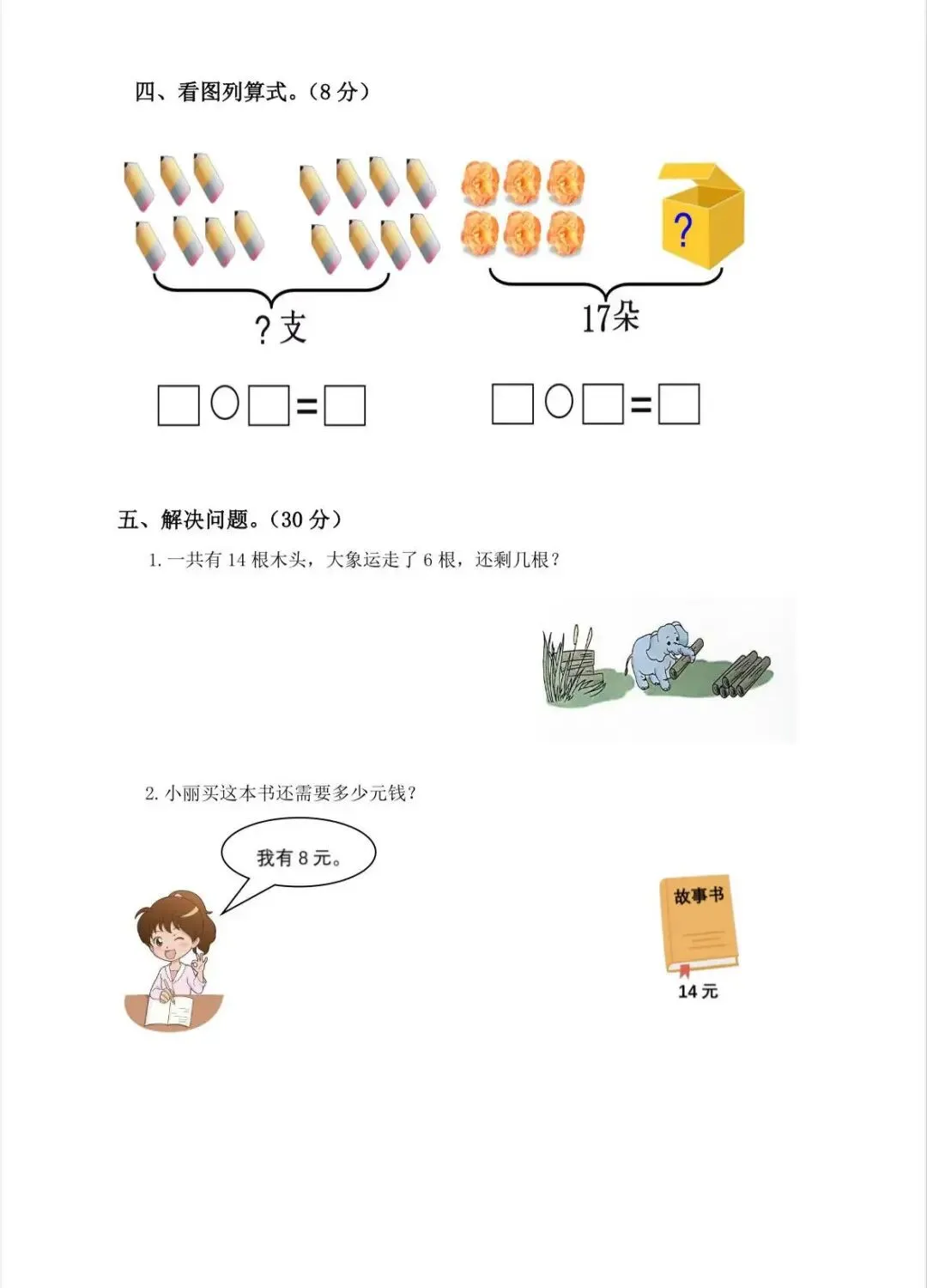 四、看图列算式。（8 分）

?

?支

17朵

□○□=□　□○□=□

五、解决问题。（30 分）

1. 一共有 14 根木头，大象运走了 6 根，还剩几根？

2. 小丽买这本书还需要多少元钱？

我有 8 元。

故事书

14 元