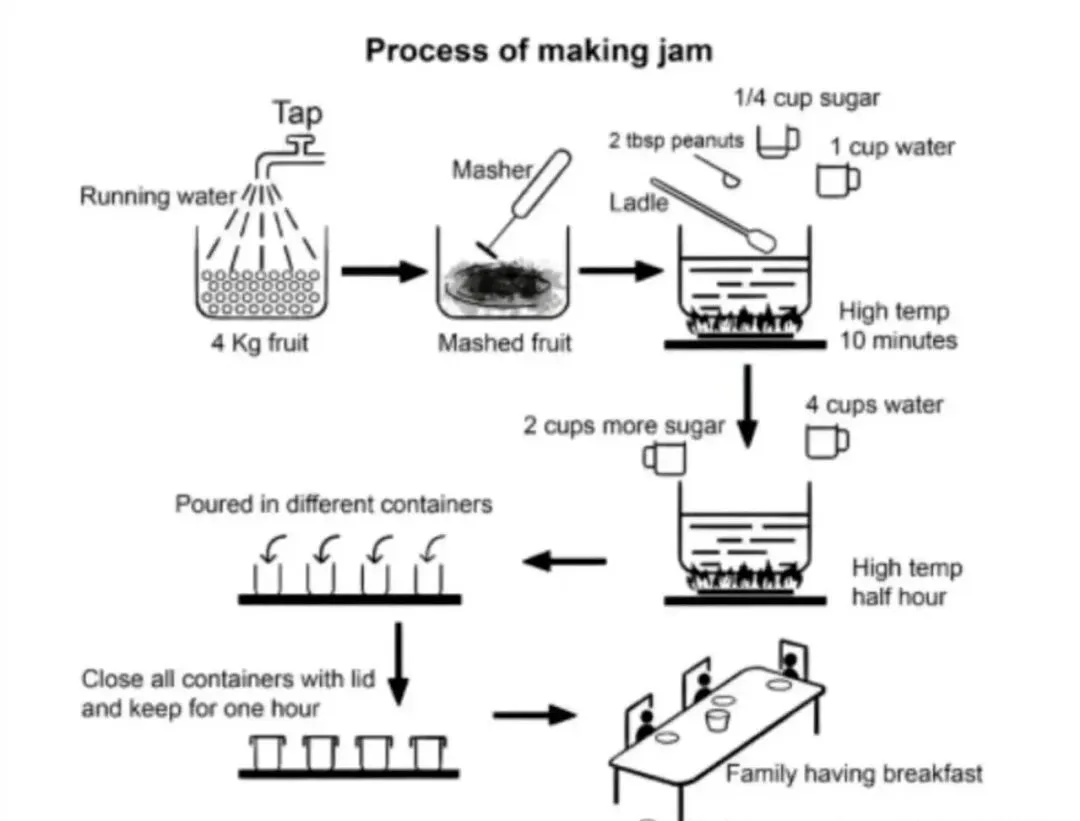 Process of making jam

Tap

Running water

4 Kg fruit

Masher

Mashed fruit

1/4 cup sugar

2 tbsp peanuts

1 cup water

Ladle

High temp
10 minutes

2 cups more sugar

4 cups water

High temp
half hour

Poured in different containers

Close all containers with lid
and keep for one hour

Family having breakfast