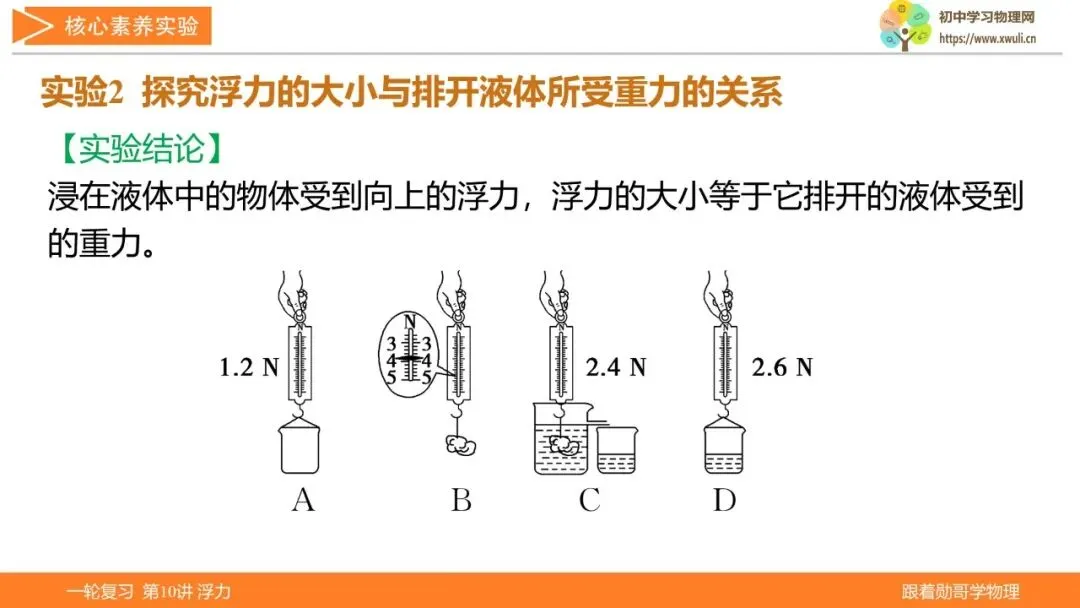 核心素养实验

初中学习物理网
https://www.xwuli.cn

实验2 探究浮力的大小与排开液体所受重力的关系

【实验结论】

浸在液体中的物体受到向上的浮力，浮力的大小等于它排开的液体受到的重力。

1.2 N

N
3 3
4 4
5 5

2.4 N

2.6 N

A B C D

一轮复习 第10讲 浮力

跟着勋哥学物理