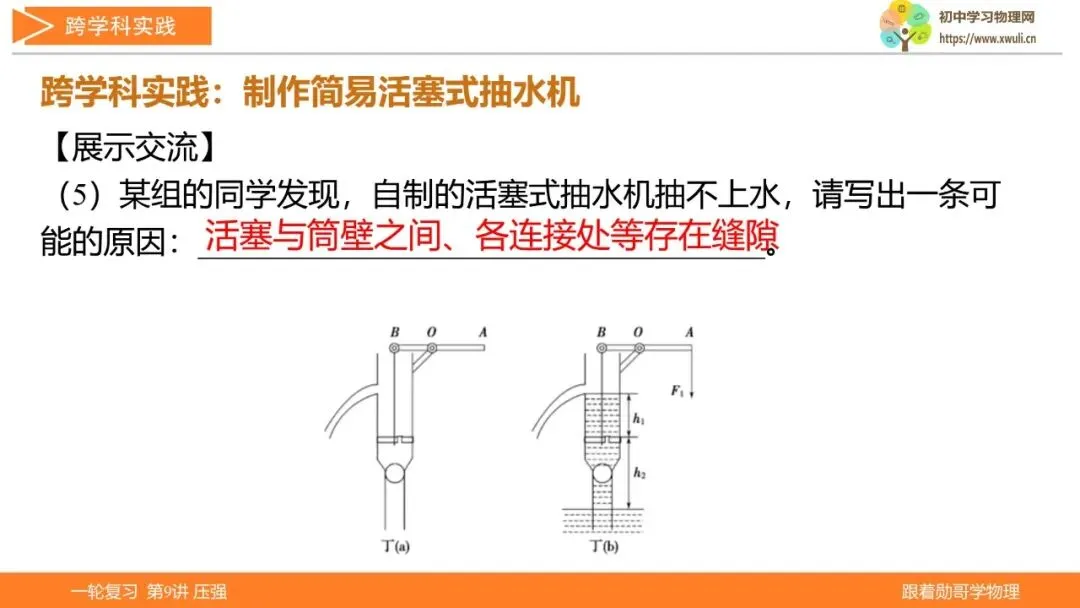 跨学科实践

初中学习物理网
https://www.xwuli.cn

跨学科实践：制作简易活塞式抽水机

【展示交流】

（5）某组的同学发现，自制的活塞式抽水机抽不上水，请写出一条可能的原因：活塞与筒壁之间、各连接处等存在缝隙。

B O A

丁(a)

B O A
$F_1$
$h_1$
$h_2$

丁(b)

一轮复习 第9讲 压强

跟着勋哥学物理