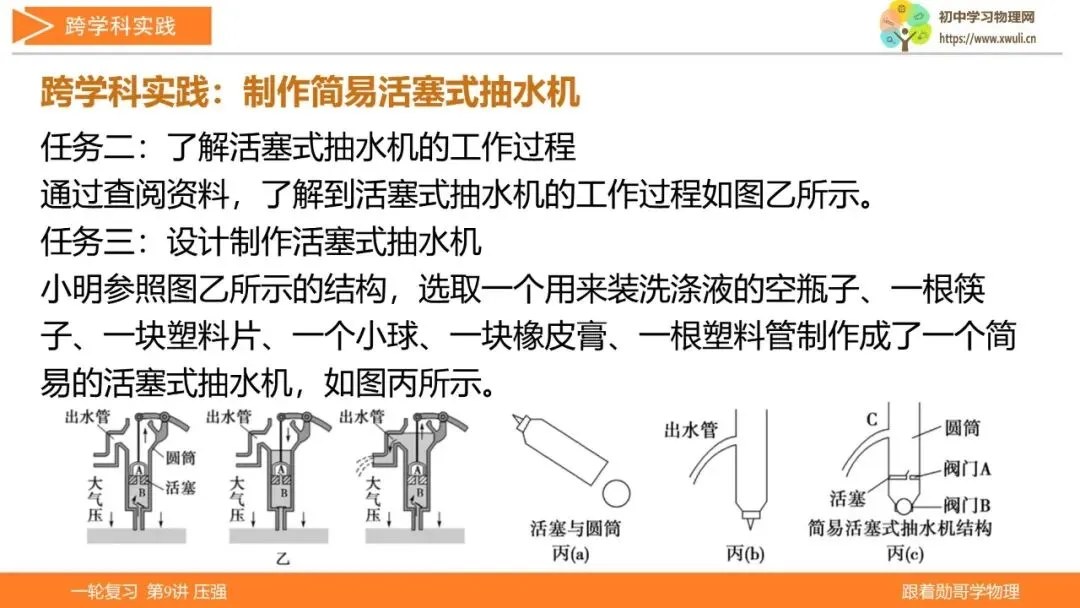 跨学科实践

初中学习物理网
https://www.xwuli.cn

跨学科实践：制作简易活塞式抽水机

任务二：了解活塞式抽水机的工作过程
通过查阅资料，了解到活塞式抽水机的工作过程如图乙所示。

任务三：设计制作活塞式抽水机
小明参照图乙所示的结构，选取一个用来装洗涤液的空瓶子、一根筷子、一块塑料片、一个小球、一块橡皮膏、一根塑料管制作成了一个简易的活塞式抽水机，如图丙所示。

出水管 圆筒 A B 活塞 大气压
出水管 A B 大气压
出水管 A B 大气压
乙

活塞与圆筒
丙(a)

出水管
丙(b)

C 圆筒 阀门A 活塞 阀门B
简易活塞式抽水机结构
丙(c)

一轮复习 第9讲 压强
跟着勋哥学物理