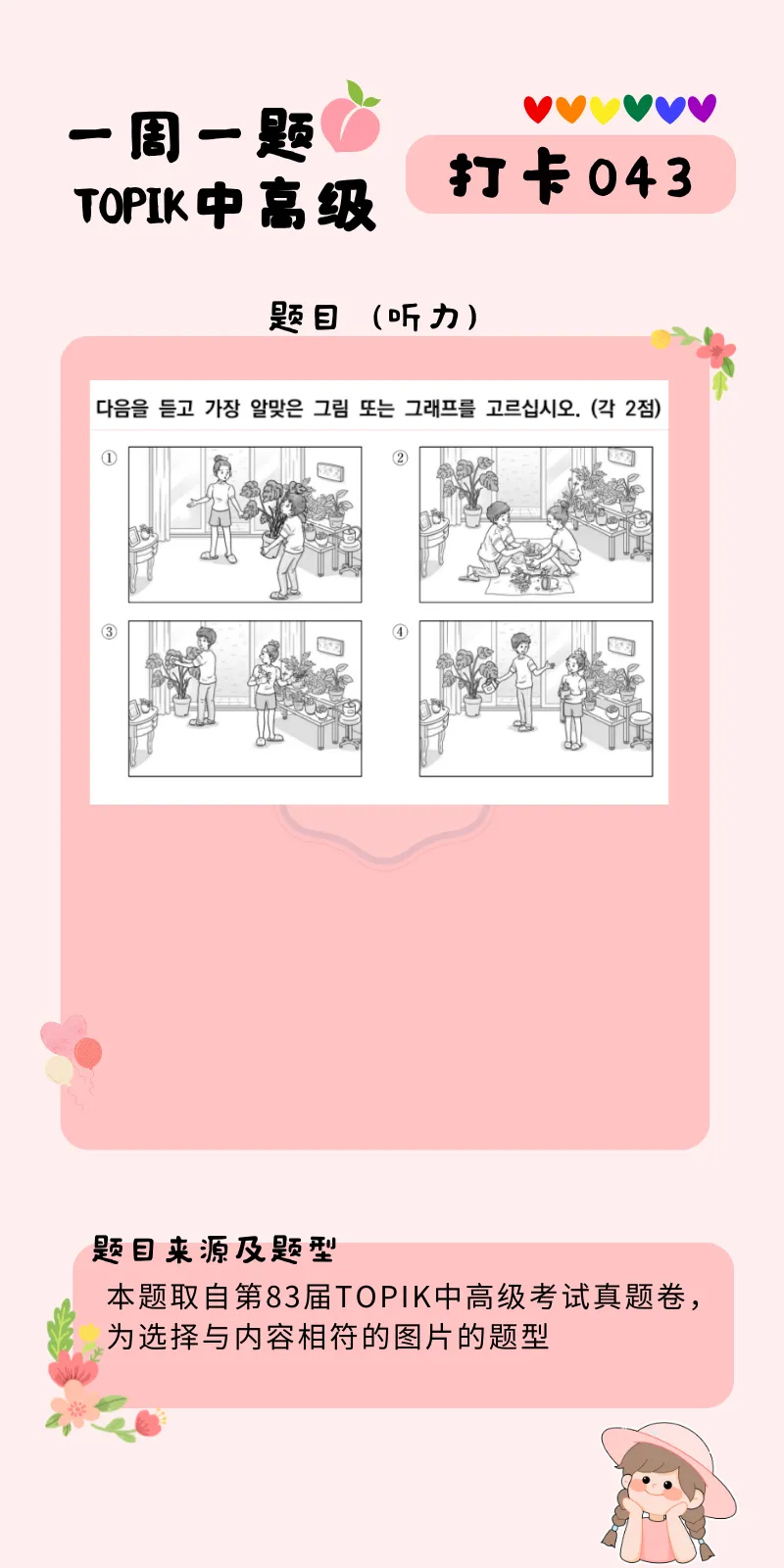 一周一题
TOPIK中高级

打卡043

题目（听力）

다음을 듣고 가장 알맞은 그림 또는 그래프를 고르십시오. (각 2점)

①

②

③

④

题目来源及题型

本题取自第83届TOPIK中高级考试真题卷，为选择与内容相符的图片的题型