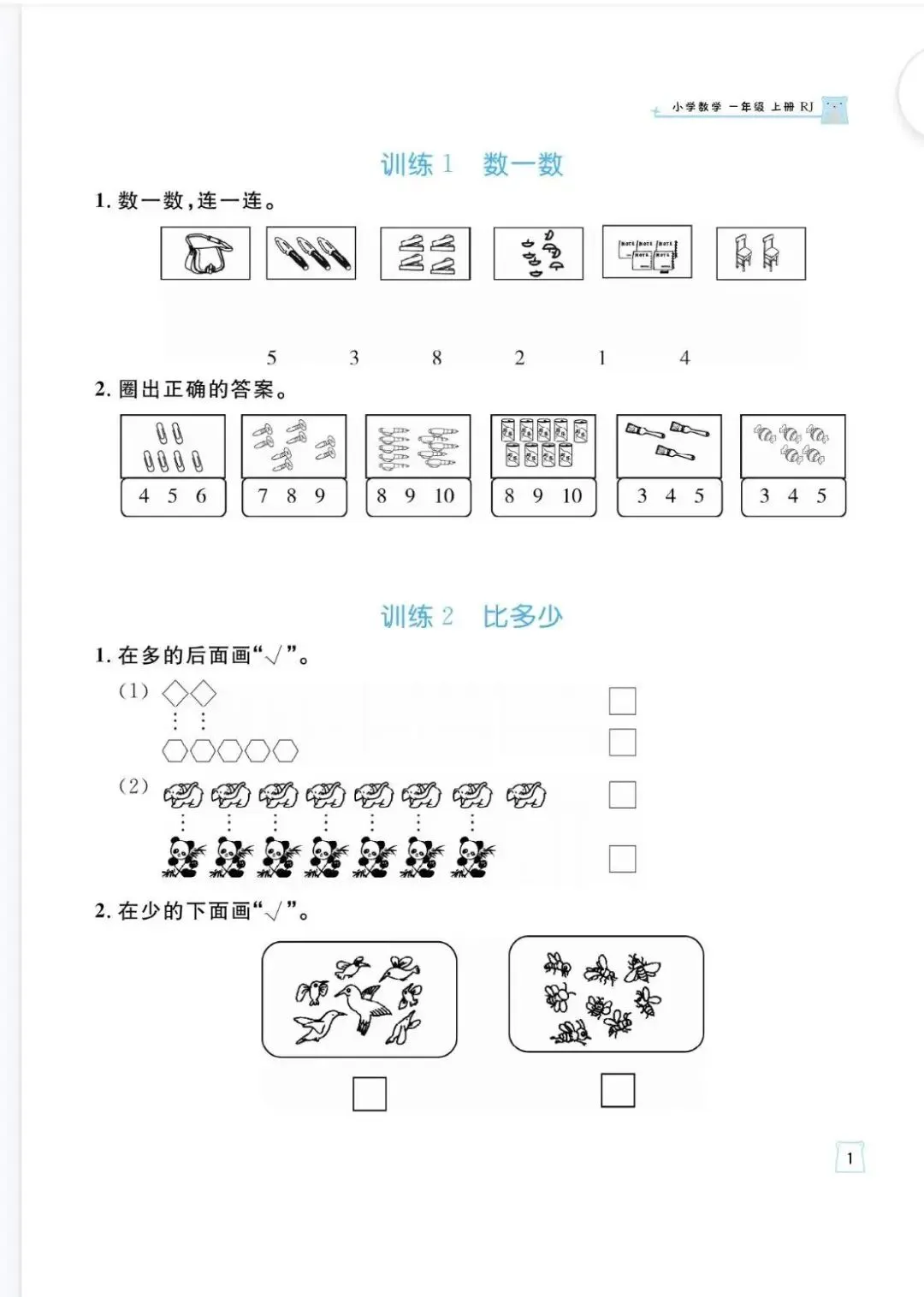 小学数学 一年级 上册 RJ

训练 1 数一数

1. 数一数，连一连。

NOTE NOTE NOTE NOTE NOTE

5 3 8 2 1 4

2. 圈出正确的答案。

| 4 5 6 | 7 8 9 | 8 9 10 | 8 9 10 | 3 4 5 | 3 4 5 |
|---|---|---|---|---|---|

训练 2 比多少

1. 在多的后面画“√”。

(1)

(2)

2. 在少的下面画“√”。

1