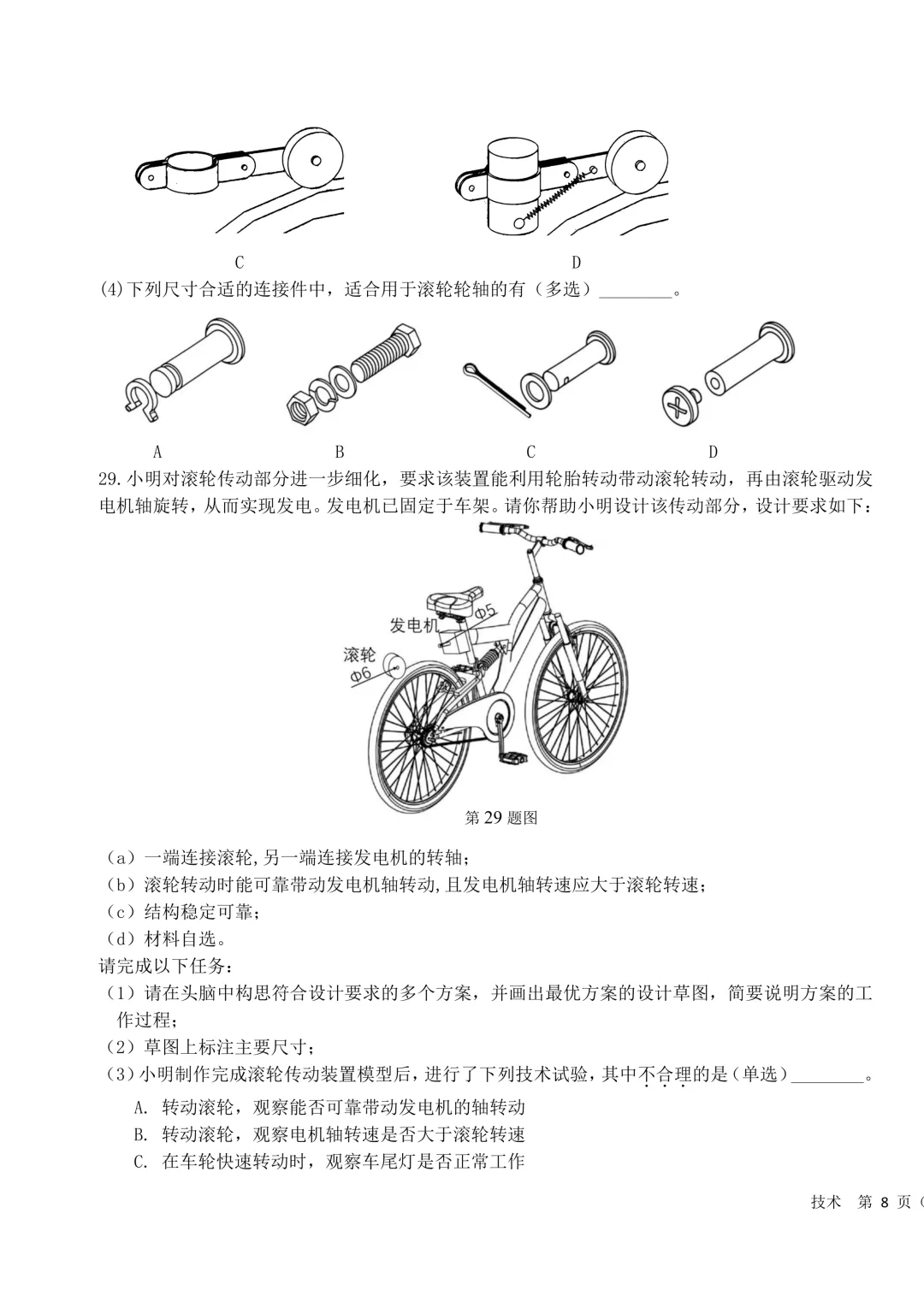 C D

(4)下列尺寸合适的连接件中，适合用于滚轮轮轴的有（多选）________。

A B C D

29.小明对滚轮传动部分进一步细化，要求该装置能利用轮胎转动带动滚轮转动，再由滚轮驱动发电机轴旋转，从而实现发电。发电机已固定于车架。请你帮助小明设计该传动部分，设计要求如下：

发电机
Φ5
滚轮
Φ6

第 29 题图

（a）一端连接滚轮,另一端连接发电机的转轴；
（b）滚轮转动时能可靠带动发电机轴转动,且发电机轴转速应大于滚轮转速；
（c）结构稳定可靠；
（d）材料自选。

请完成以下任务：
（1）请在头脑中构思符合设计要求的多个方案，并画出最优方案的设计草图，简要说明方案的工作过程；
（2）草图上标注主要尺寸；
（3）小明制作完成滚轮传动装置模型后，进行了下列技术试验，其中不合理的是（单选）________。
A. 转动滚轮，观察能否可靠带动发电机的轴转动
B. 转动滚轮，观察电机轴转速是否大于滚轮转速
C. 在车轮快速转动时，观察车尾灯是否正常工作

技术 第 8 页（