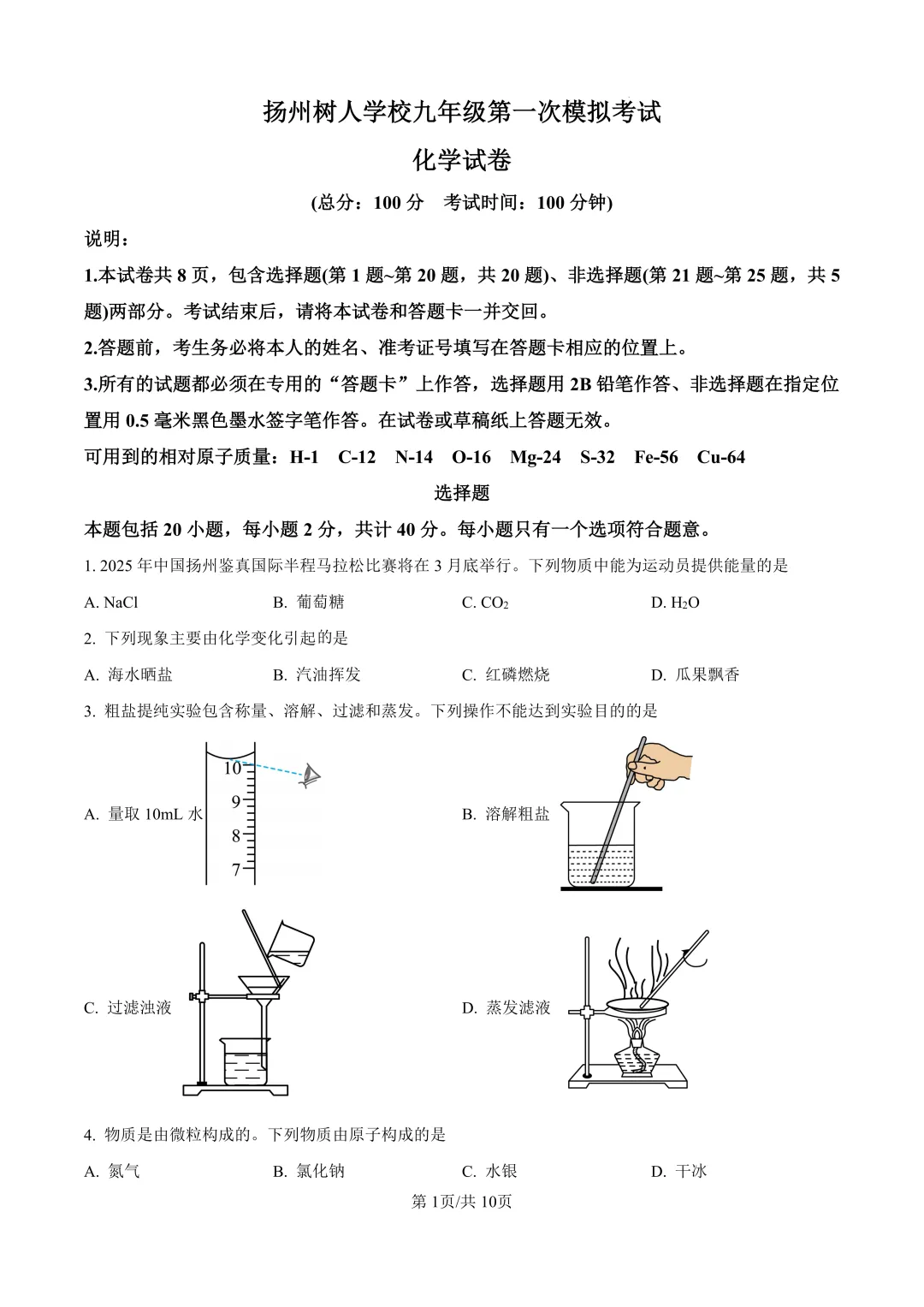 扬州树人学校九年级第一次模拟考试

化学试卷

(总分：100 分　考试时间：100 分钟)

说明：

1.本试卷共 8 页，包含选择题(第 1 题~第 20 题，共 20 题)、非选择题(第 21 题~第 25 题，共 5 题)两部分。考试结束后，请将本试卷和答题卡一并交回。

2.答题前，考生务必将本人的姓名、准考证号填写在答题卡相应的位置上。

3.所有的试题都必须在专用的“答题卡”上作答，选择题用 2B 铅笔作答、非选择题在指定位置用 0.5 毫米黑色墨水签字笔作答。在试卷或草稿纸上答题无效。

可用到的相对原子质量：H-1　C-12　N-14　O-16　Mg-24　S-32　Fe-56　Cu-64

选择题

本题包括 20 小题，每小题 2 分，共计 40 分。每小题只有一个选项符合题意。

1. 2025 年中国扬州鉴真国际半程马拉松比赛将在 3 月底举行。下列物质中能为运动员提供能量的是

A. NaCl　　B. 葡萄糖　　C. $CO_2$　　D. $H_2O$

2. 下列现象主要由化学变化引起的是

A. 海水晒盐　　B. 汽油挥发　　C. 红磷燃烧　　D. 瓜果飘香

3. 粗盐提纯实验包含称量、溶解、过滤和蒸发。下列操作不能达到实验目的的是

A. 量取 10mL 水

10
9
8
7

B. 溶解粗盐

C. 过滤浊液

D. 蒸发滤液

4. 物质是由微粒构成的。下列物质由原子构成的是

A. 氮气　　B. 氯化钠　　C. 水银　　D. 干冰

第 1页/共 10页