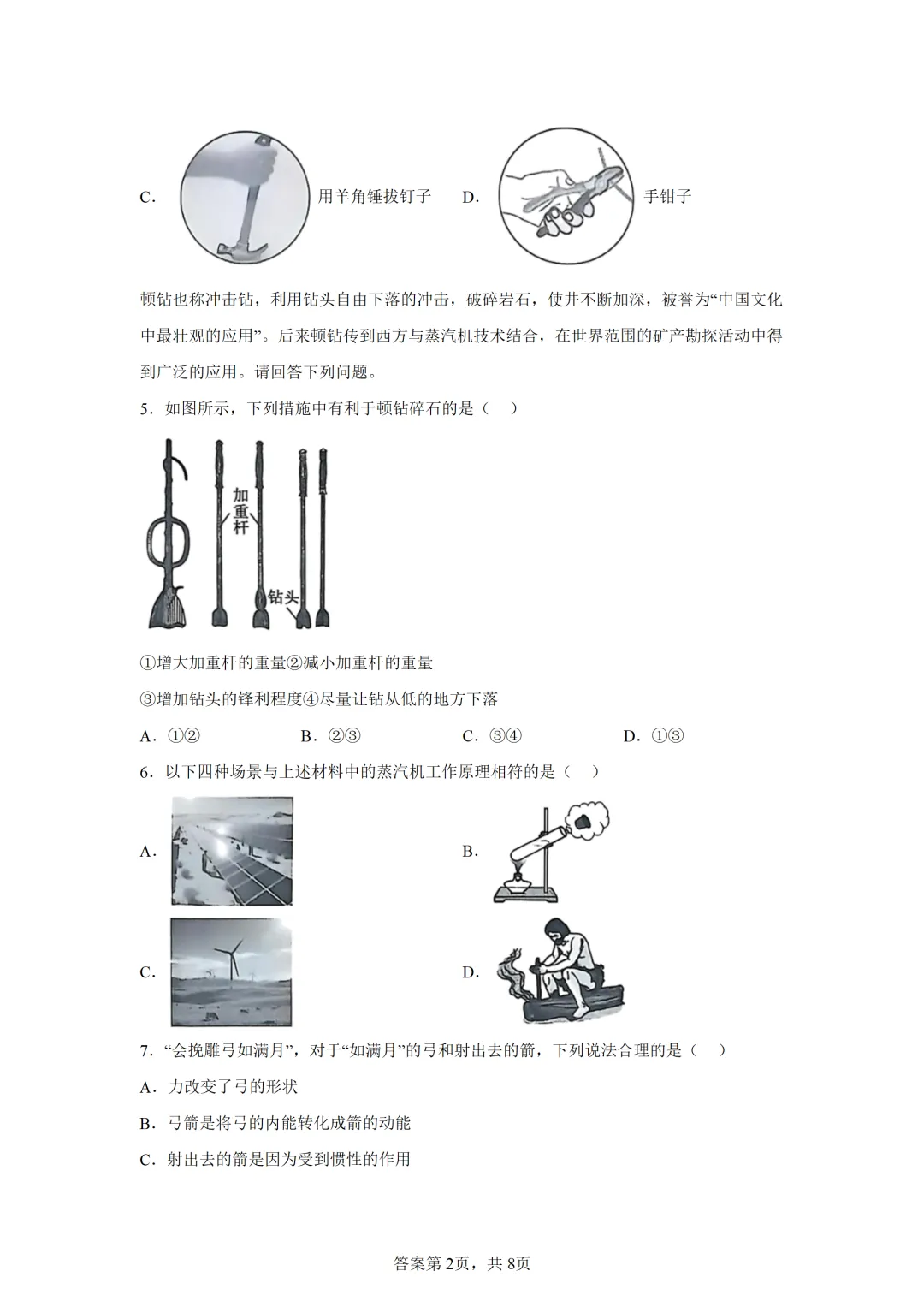 C. 用羊角锤拔钉子 D. 手钳子

顿钻也称冲击钻，利用钻头自由下落的冲击，破碎岩石，使井不断加深，被誉为“中国文化中最壮观的应用”。后来顿钻传到西方与蒸汽机技术结合，在世界范围的矿产勘探活动中得到广泛的应用。请回答下列问题。

5．如图所示，下列措施中有利于顿钻碎石的是（　）

加重杆

钻头

①增大加重杆的重量②减小加重杆的重量

③增加钻头的锋利程度④尽量让钻从低的地方下落

A．①②　　B．②③　　C．③④　　D．①③

6．以下四种场景与上述材料中的蒸汽机工作原理相符的是（　）

A.

B.

C.

D.

7．“会挽雕弓如满月”，对于“如满月”的弓和射出去的箭，下列说法合理的是（　）

A．力改变了弓的形状

B．弓箭是将弓的内能转化成箭的动能

C．射出去的箭是因为受到惯性的作用

答案第2页，共8页