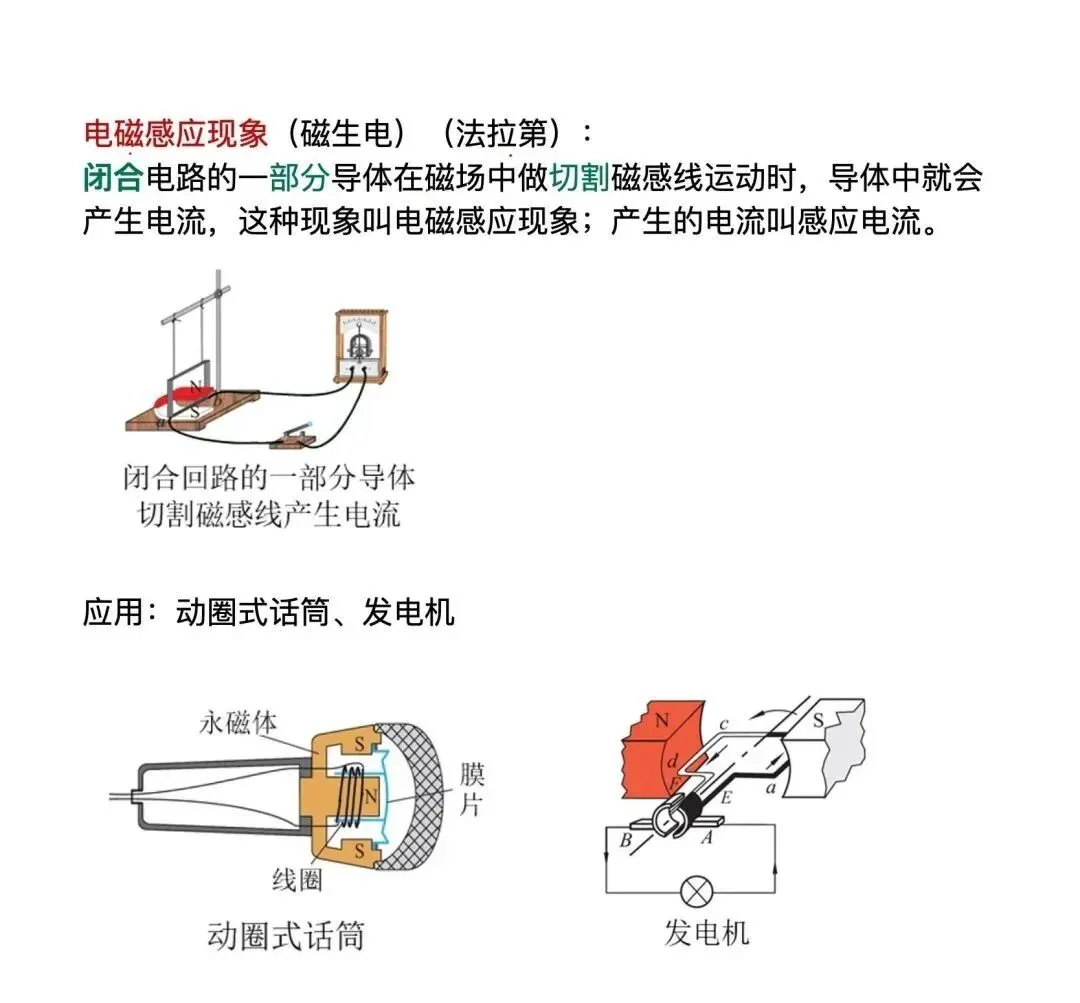 电磁感应现象（磁生电）（法拉第）：
闭合电路的一部分导体在磁场中做切割磁感线运动时，导体中就会产生电流，这种现象叫电磁感应现象；产生的电流叫感应电流。

N
S
a
b

闭合回路的一部分导体
切割磁感线产生电流

应用：动圈式话筒、发电机

永磁体
S
N
S
膜片
线圈
动圈式话筒

N
S
c
d
F
E
a
B
A
发电机