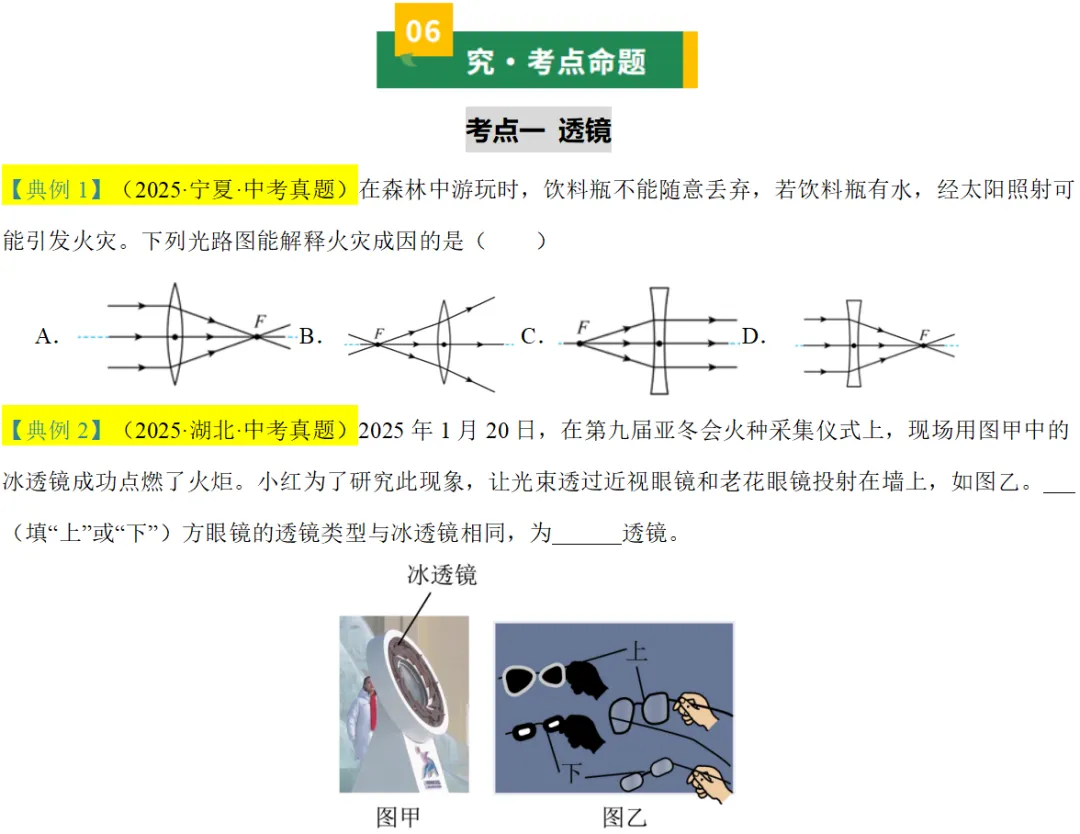 06
究·考点命题

考点一 透镜

【典例 1】（2025·宁夏·中考真题）在森林中游玩时，饮料瓶不能随意丢弃，若饮料瓶有水，经太阳照射可能引发火灾。下列光路图能解释火灾成因的是（　　）

A. F B. F C. F D. F

【典例 2】（2025·湖北·中考真题）2025 年 1 月 20 日，在第九届亚冬会火种采集仪式上，现场用图甲中的冰透镜成功点燃了火炬。小红为了研究此现象，让光束透过近视眼镜和老花眼镜投射在墙上，如图乙。___（填“上”或“下”）方眼镜的透镜类型与冰透镜相同，为______透镜。

冰透镜
上
下
图甲
图乙