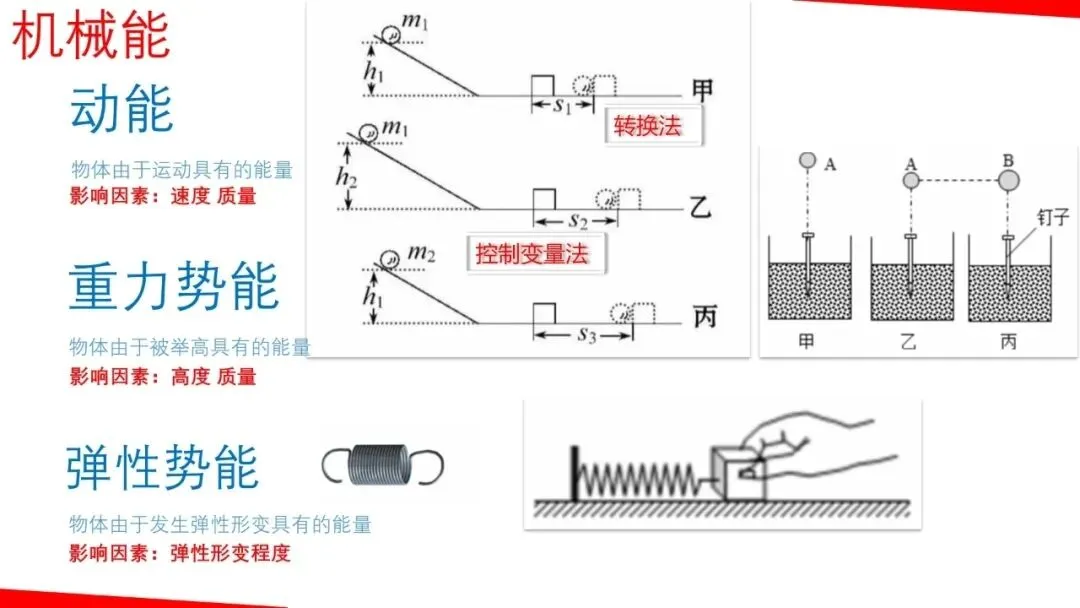 机械能

动能

物体由于运动具有的能量
影响因素：速度 质量

重力势能

物体由于被举高具有的能量
影响因素：高度 质量

弹性势能

物体由于发生弹性形变具有的能量
影响因素：弹性形变程度

$m_1$
$h_1$
$s_1$
甲
转换法

$m_1$
$h_2$
$s_2$
乙
控制变量法

$m_2$
$h_1$
$s_3$
丙

A
A
B
钉子
甲
乙
丙