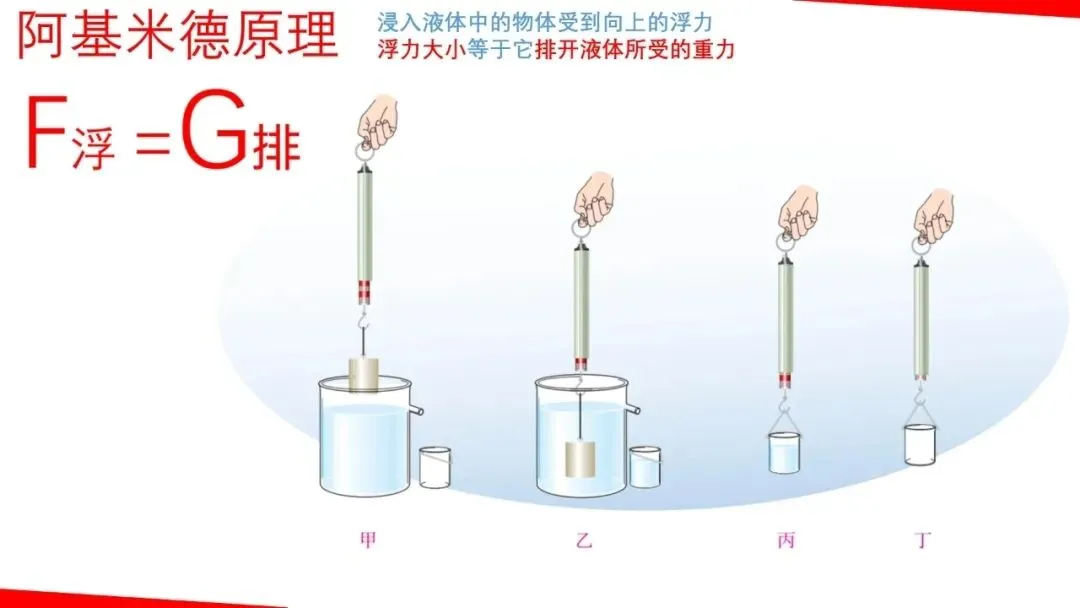 阿基米德原理

浸入液体中的物体受到向上的浮力
浮力大小等于它排开液体所受的重力

$F_{浮} = G_{排}$

甲

乙

丙

丁