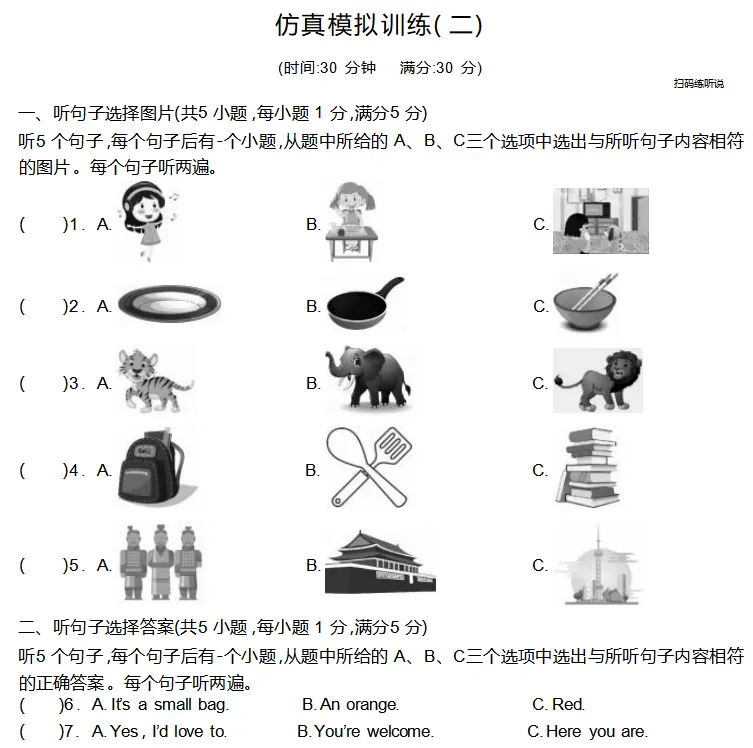 仿真模拟训练(二)

(时间:30 分钟　满分:30 分)

扫码练听说

一、听句子选择图片(共5 小题,每小题 1 分,满分5 分)

听5 个句子,每个句子后有-个小题,从题中所给的 A、B、C三个选项中选出与所听句子内容相符的图片。每个句子听两遍。

(　)1. A.　B.　C.

(　)2. A.　B.　C.

(　)3. A.　B.　C.

(　)4. A.　B.　C.

(　)5. A.　B.　C.

二、听句子选择答案(共5 小题,每小题 1 分,满分5 分)

听5 个句子,每个句子后有-个小题,从题中所给的 A、B、C三个选项中选出与所听句子内容相符的正确答案。每个句子听两遍。

(　)6. A. It's a small bag.　B. An orange.　C. Red.

(　)7. A. Yes, I'd love to.　B. You're welcome.　C. Here you are.