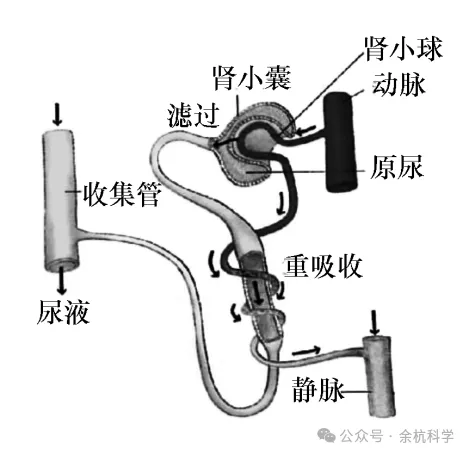 肾小球
肾小囊
动脉
滤过
原尿
收集管
重吸收
尿液
静脉
公众号 · 余杭科学