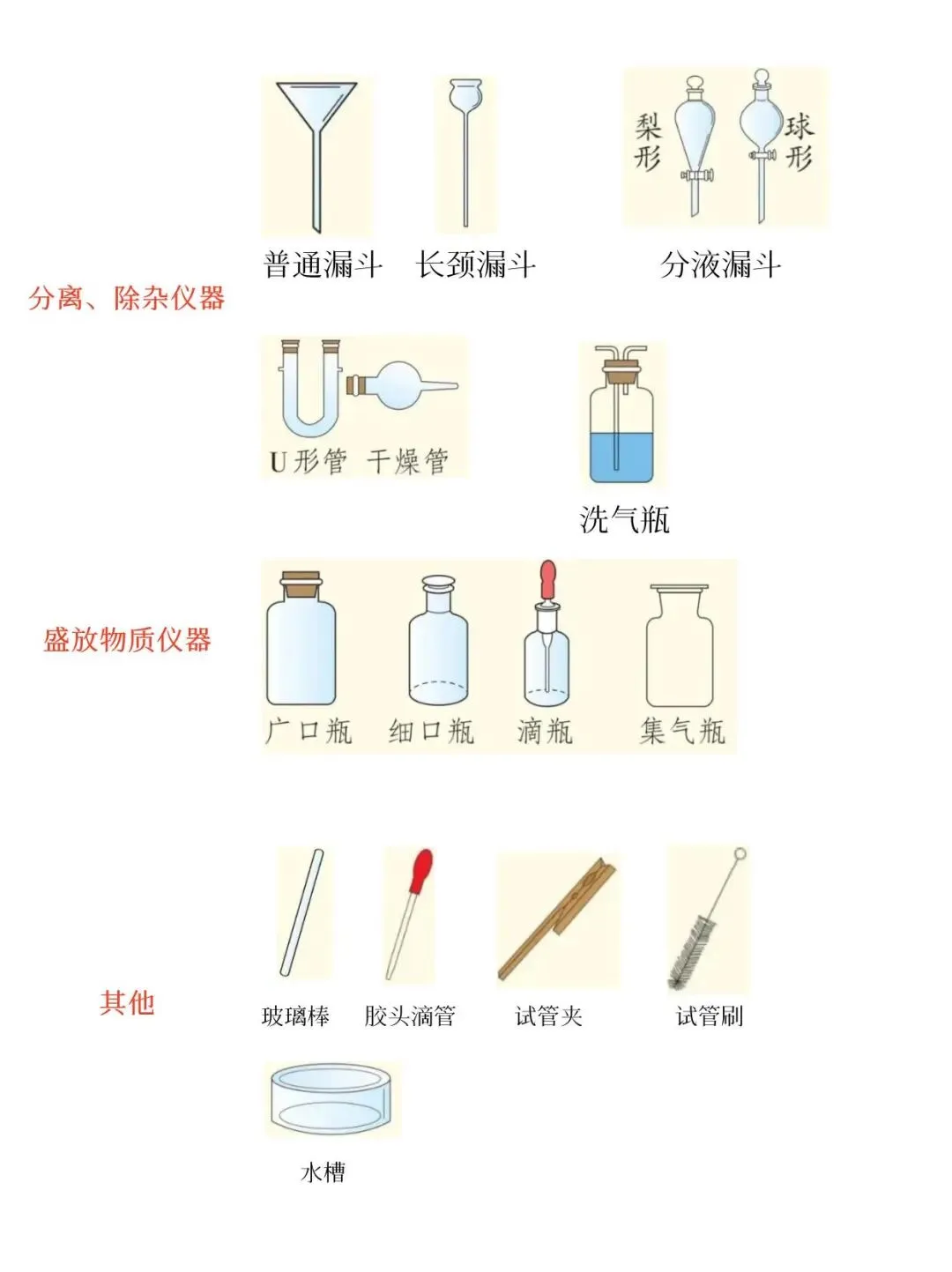 梨形

球形

普通漏斗 长颈漏斗 分液漏斗

分离、除杂仪器

U形管 干燥管

洗气瓶

盛放物质仪器

广口瓶 细口瓶 滴瓶 集气瓶

其他

玻璃棒 胶头滴管 试管夹 试管刷

水槽