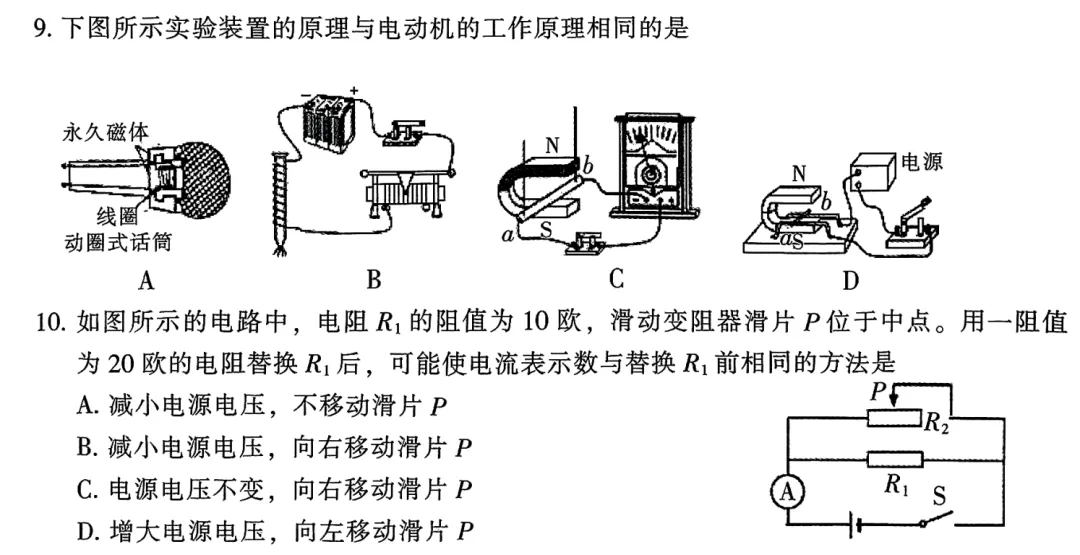 9. 下图所示实验装置的原理与电动机的工作原理相同的是

永久磁体
线圈
动圈式话筒
A

−
+
B

N
b
a
S
C

N
b
a
S
电源
D

10. 如图所示的电路中，电阻 $R_1$ 的阻值为 10 欧，滑动变阻器滑片 $P$ 位于中点。用一阻值为 20 欧的电阻替换 $R_1$ 后，可能使电流表示数与替换 $R_1$ 前相同的方法是

A. 减小电源电压，不移动滑片 $P$

B. 减小电源电压，向右移动滑片 $P$

C. 电源电压不变，向右移动滑片 $P$

D. 增大电源电压，向左移动滑片 $P$

$P$
$R_2$
$R_1$
A
S