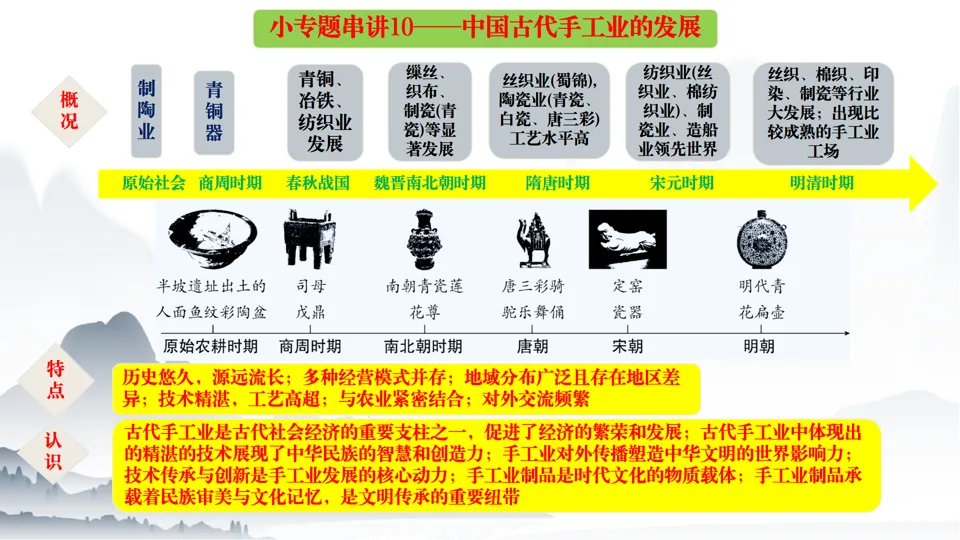 小专题串讲10——中国古代手工业的发展

概况

制陶业

青铜器

青铜、冶铁、纺织业发展

缫丝、织布、制瓷(青瓷)等显著发展

丝织业(蜀锦),陶瓷业(青瓷、白瓷、唐三彩)工艺水平高

纺织业(丝织业、棉纺织业)、制瓷业、造船业领先世界

丝织、棉织、印染、制瓷等行业大发展；出现比较成熟的手工业工场

原始社会　商周时期　春秋战国　魏晋南北朝时期　隋唐时期　宋元时期　明清时期

半坡遗址出土的人面鱼纹彩陶盆

司母戊鼎

南朝青瓷莲花尊

唐三彩骑驼乐舞俑

定窑瓷器

明代青花扁壶

原始农耕时期　商周时期　南北朝时期　唐朝　宋朝　明朝

特点

历史悠久，源远流长；多种经营模式并存；地域分布广泛且存在地区差异；技术精湛，工艺高超；与农业紧密结合；对外交流频繁

认识

古代手工业是古代社会经济的重要支柱之一，促进了经济的繁荣和发展；古代手工业中体现出的精湛的技术展现了中华民族的智慧和创造力；手工业对外传播塑造中华文明的世界影响力；技术传承与创新是手工业发展的核心动力；手工业制品是时代文化的物质载体；手工业制品承载着民族审美与文化记忆，是文明传承的重要纽带