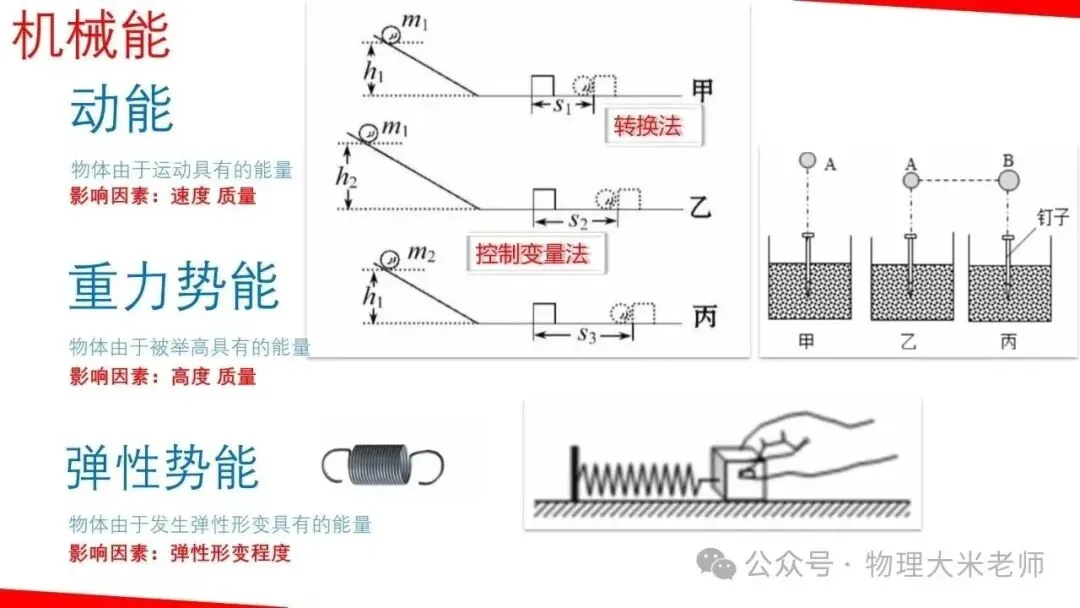 机械能

动能

物体由于运动具有的能量
影响因素：速度 质量

重力势能

物体由于被举高具有的能量
影响因素：高度 质量

弹性势能

物体由于发生弹性形变具有的能量
影响因素：弹性形变程度

$m_1$
$h_1$
$s_1$
甲
转换法
$m_1$
$h_2$
$s_2$
乙
控制变量法
$m_2$
$h_1$
$s_3$
丙

A
A
B
钉子
甲
乙
丙

公众号 · 物理大米老师