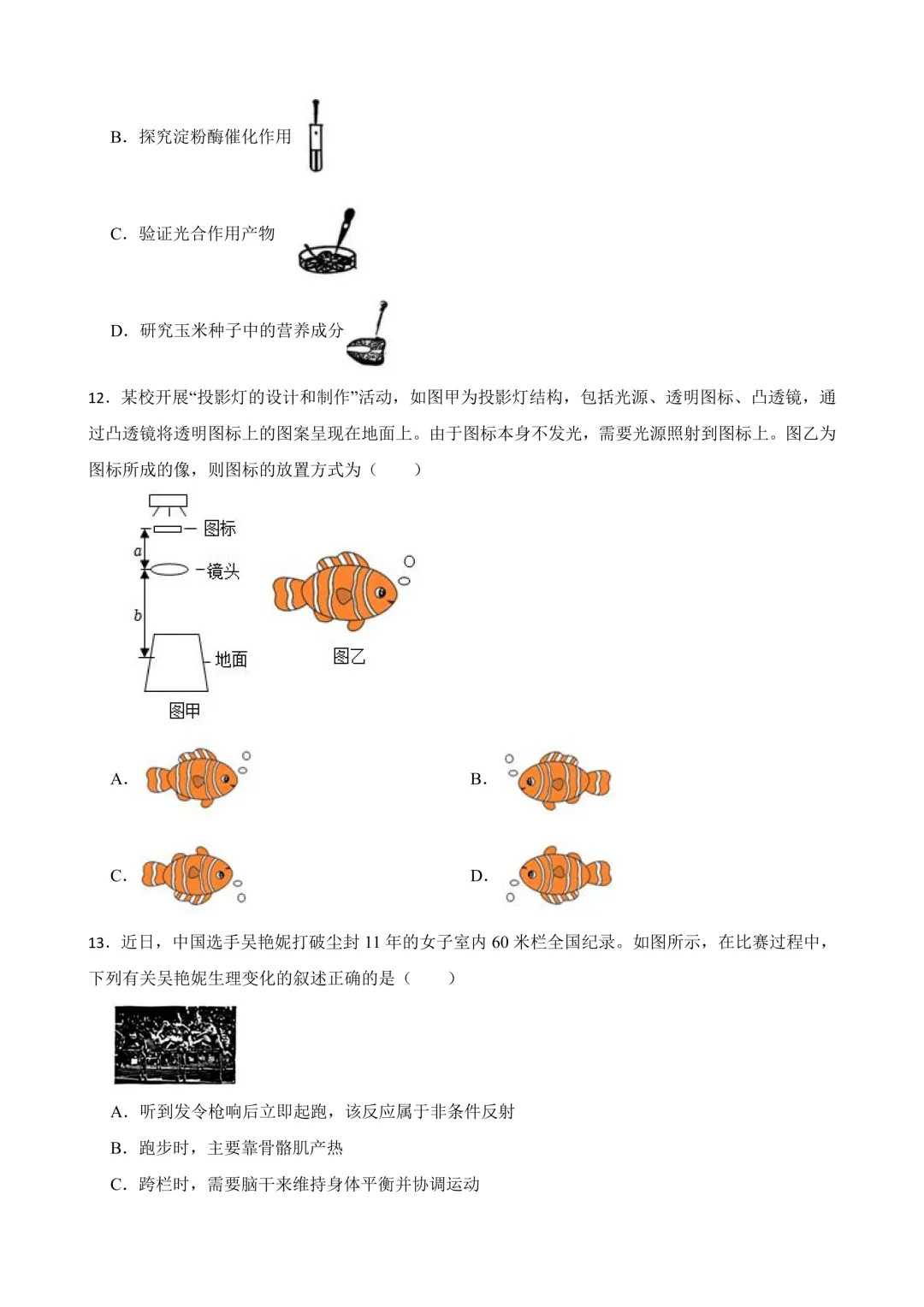 B．探究淀粉酶催化作用

C．验证光合作用产物

D．研究玉米种子中的营养成分

12．某校开展“投影灯的设计和制作”活动，如图甲为投影灯结构，包括光源、透明图标、凸透镜，通过凸透镜将透明图标上的图案呈现在地面上。由于图标本身不发光，需要光源照射到图标上。图乙为图标所成的像，则图标的放置方式为（　　）

图标
a
镜头
b
地面
图甲
图乙

A.

B.

C.

D.

13．近日，中国选手吴艳妮打破尘封 11 年的女子室内 60 米栏全国纪录。如图所示，在比赛过程中，下列有关吴艳妮生理变化的叙述正确的是（　　）

A．听到发令枪响后立即起跑，该反应属于非条件反射

B．跑步时，主要靠骨骼肌产热

C．跨栏时，需要脑干来维持身体平衡并协调运动