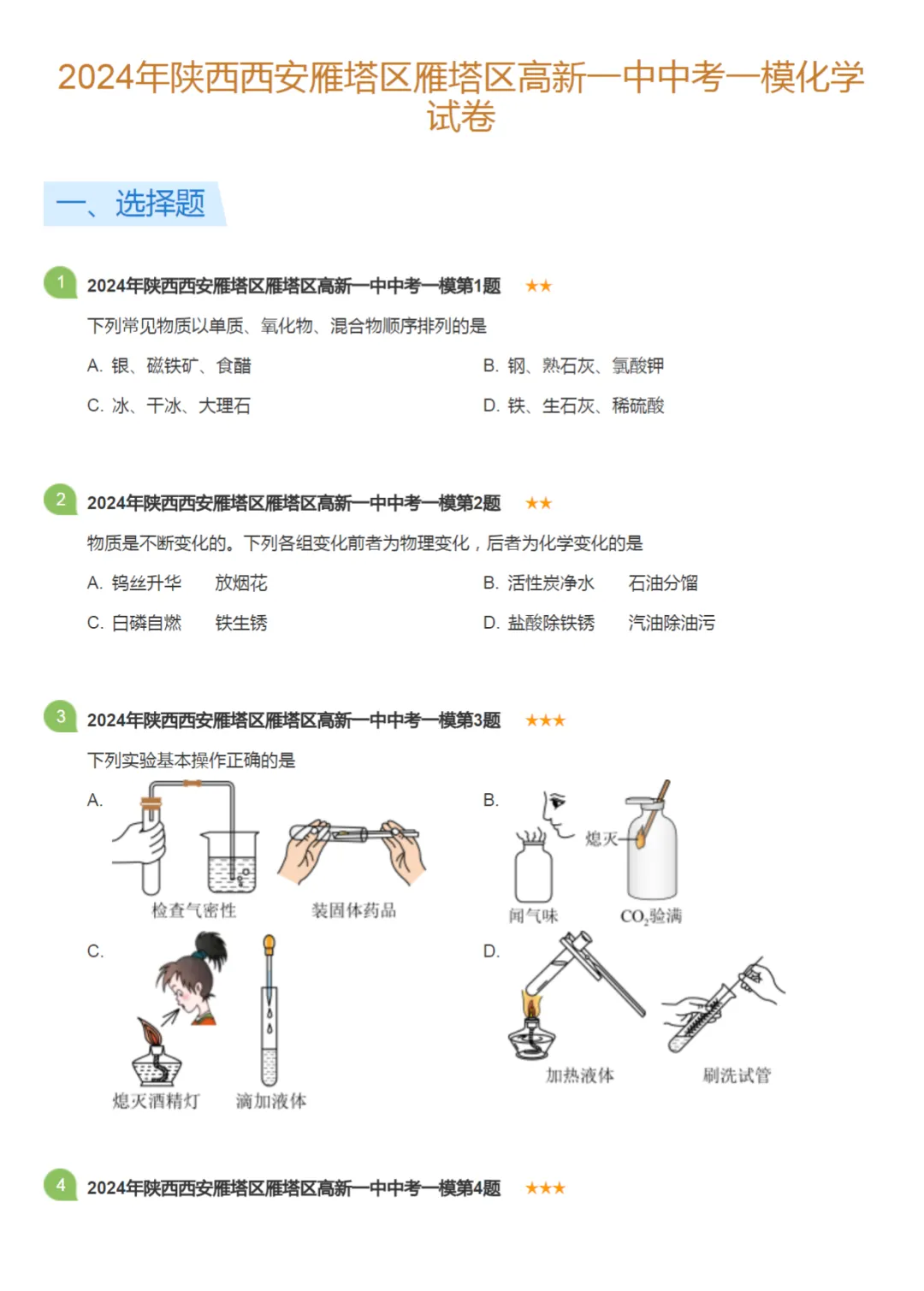 2024年陕西西安雁塔区雁塔区高新一中中考一模化学试卷

一、选择题

1 2024年陕西西安雁塔区雁塔区高新一中中考一模第1题 ★★

下列常见物质以单质、氧化物、混合物顺序排列的是

A. 银、磁铁矿、食醋

B. 钢、熟石灰、氯酸钾

C. 冰、干冰、大理石

D. 铁、生石灰、稀硫酸

2 2024年陕西西安雁塔区雁塔区高新一中中考一模第2题 ★★

物质是不断变化的。下列各组变化前者为物理变化，后者为化学变化的是

A. 钨丝升华　放烟花

B. 活性炭净水　石油分馏

C. 白磷自燃　铁生锈

D. 盐酸除铁锈　汽油除油污

3 2024年陕西西安雁塔区雁塔区高新一中中考一模第3题 ★★★

下列实验基本操作正确的是

A.

检查气密性　装固体药品

B.

熄灭

闻气味　$CO_2$验满

C.

熄灭酒精灯　滴加液体

D.

加热液体　刷洗试管

4 2024年陕西西安雁塔区雁塔区高新一中中考一模第4题 ★★★