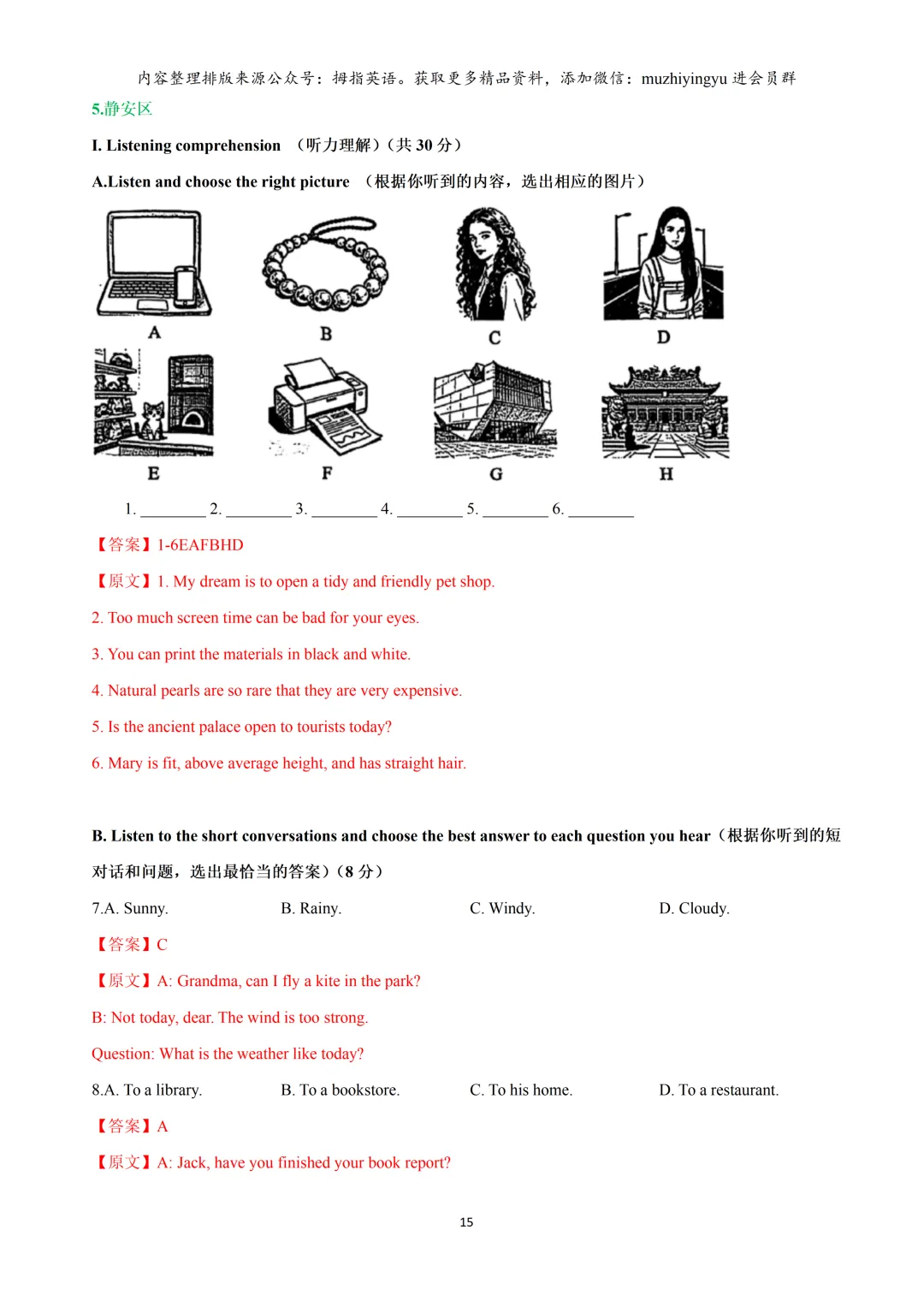 内容整理排版来源公众号：拇指英语。获取更多精品资料，添加微信：muzhiyingyu 进会员群

5.静安区

I. Listening comprehension （听力理解）（共 30 分）

A.Listen and choose the right picture （根据你听到的内容，选出相应的图片）

A B C D

E F G H

1. ________ 2. ________ 3. ________ 4. ________ 5. ________ 6. ________

【答案】1-6EAFBHD

【原文】1. My dream is to open a tidy and friendly pet shop.

2. Too much screen time can be bad for your eyes.

3. You can print the materials in black and white.

4. Natural pearls are so rare that they are very expensive.

5. Is the ancient palace open to tourists today?

6. Mary is fit, above average height, and has straight hair.

B. Listen to the short conversations and choose the best answer to each question you hear（根据你听到的短对话和问题，选出最恰当的答案）（8 分）

7.A. Sunny. B. Rainy. C. Windy. D. Cloudy.

【答案】C

【原文】A: Grandma, can I fly a kite in the park?

B: Not today, dear. The wind is too strong.

Question: What is the weather like today?

8.A. To a library. B. To a bookstore. C. To his home. D. To a restaurant.

【答案】A

【原文】A: Jack, have you finished your book report?

15