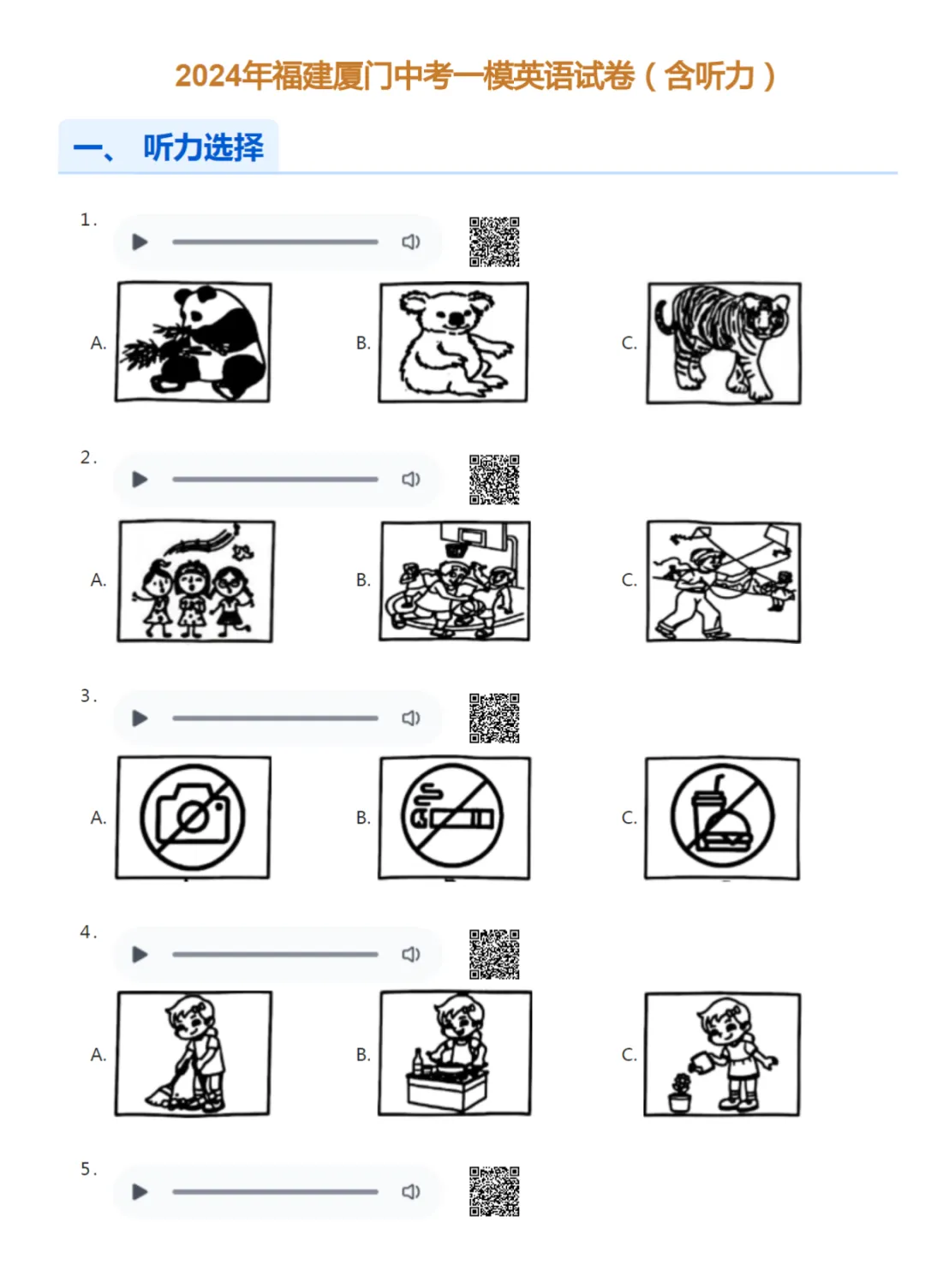 2024年福建厦门中考一模英语试卷（含听力）

一、 听力选择

1.

A.

B.

C.

2.

A.

B.

C.

3.

A.

B.

C.

4.

A.

B.

C.

5.