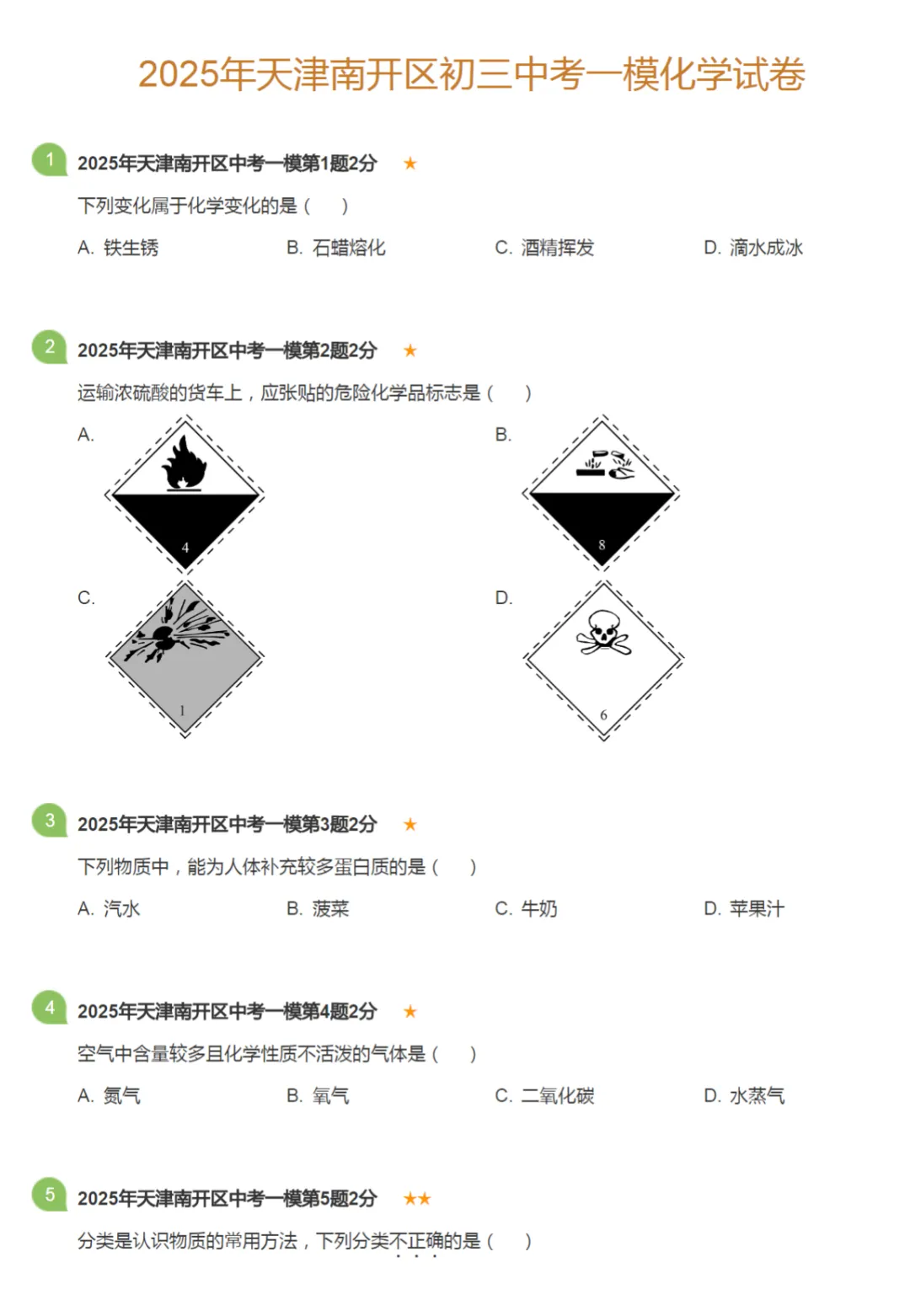 2025年天津南开区初三中考一模化学试卷

1 2025年天津南开区中考一模第1题2分 ★

下列变化属于化学变化的是（ ）

A. 铁生锈　B. 石蜡熔化　C. 酒精挥发　D. 滴水成冰

2 2025年天津南开区中考一模第2题2分 ★

运输浓硫酸的货车上，应张贴的危险化学品标志是（ ）

A.

4

B.

8

C.

1

D.

6

3 2025年天津南开区中考一模第3题2分 ★

下列物质中，能为人体补充较多蛋白质的是（ ）

A. 汽水　B. 菠菜　C. 牛奶　D. 苹果汁

4 2025年天津南开区中考一模第4题2分 ★

空气中含量较多且化学性质不活泼的气体是（ ）

A. 氮气　B. 氧气　C. 二氧化碳　D. 水蒸气

5 2025年天津南开区中考一模第5题2分 ★★

分类是认识物质的常用方法，下列分类不正确的是（ ）