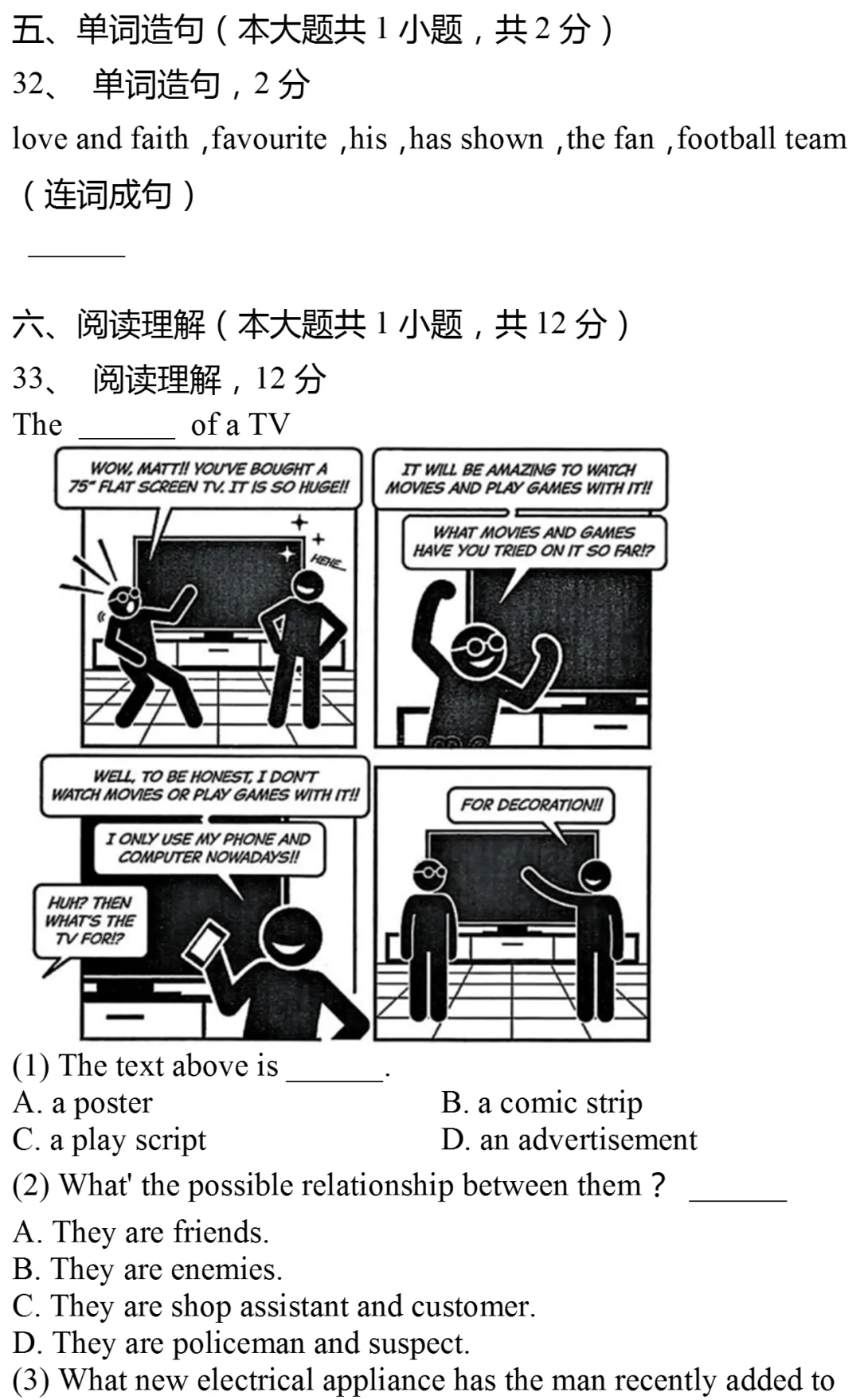 五、单词造句（本大题共 1 小题，共 2 分）

32、 单词造句，2 分

love and faith ,favourite ,his ,has shown ,the fan ,football team（连词成句）

______

六、阅读理解（本大题共 1 小题，共 12 分）

33、 阅读理解，12 分

The ______ of a TV

WOW, MATT!! YOU'VE BOUGHT A 75" FLAT SCREEN TV. IT IS SO HUGE!!

HEHE

IT WILL BE AMAZING TO WATCH MOVIES AND PLAY GAMES WITH IT!!

WHAT MOVIES AND GAMES HAVE YOU TRIED ON IT SO FAR!?

WELL, TO BE HONEST, I DON'T WATCH MOVIES OR PLAY GAMES WITH IT!!

I ONLY USE MY PHONE AND COMPUTER NOWADAYS!!

HUH? THEN WHAT'S THE TV FOR!?

FOR DECORATION!!

(1) The text above is ______.

A. a poster
B. a comic strip
C. a play script
D. an advertisement

(2) What' the possible relationship between them？ ______

A. They are friends.
B. They are enemies.
C. They are shop assistant and customer.
D. They are policeman and suspect.

(3) What new electrical appliance has the man recently added to