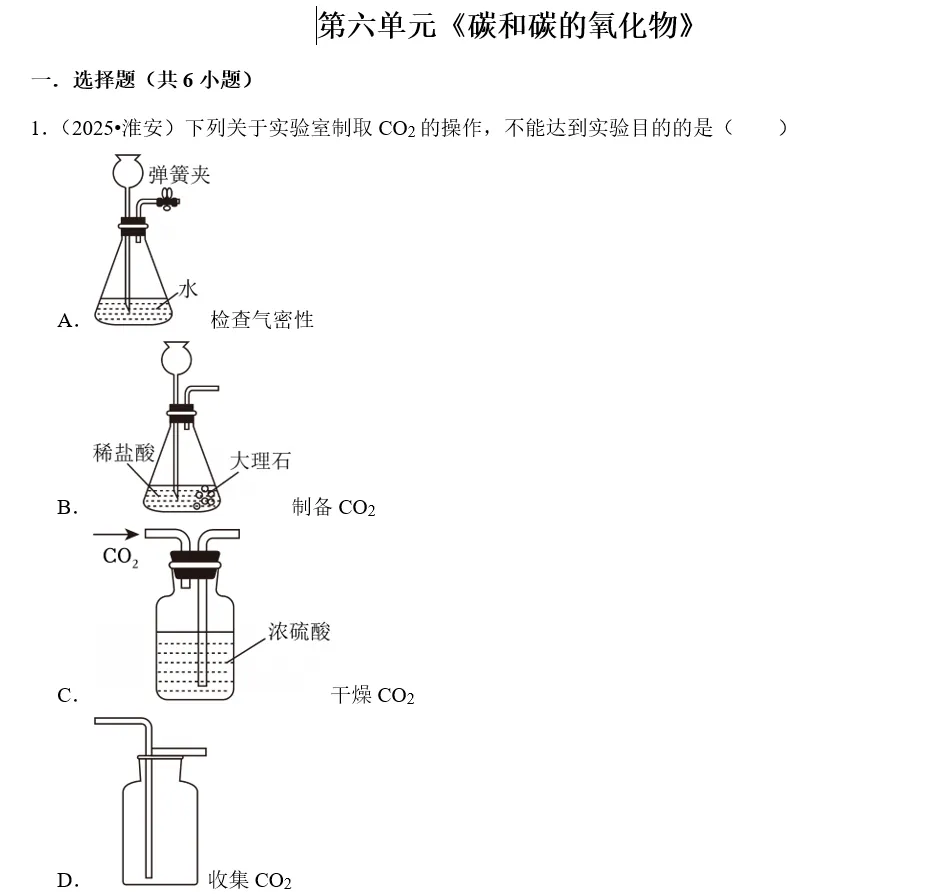 第六单元《碳和碳的氧化物》

一．选择题（共 6 小题）

1．（2025•淮安）下列关于实验室制取 $CO_2$ 的操作，不能达到实验目的的是（　　）

弹簧夹

水

A． 检查气密性

稀盐酸

大理石

B． 制备 $CO_2$

$CO_2$

浓硫酸

C． 干燥 $CO_2$

D． 收集 $CO_2$