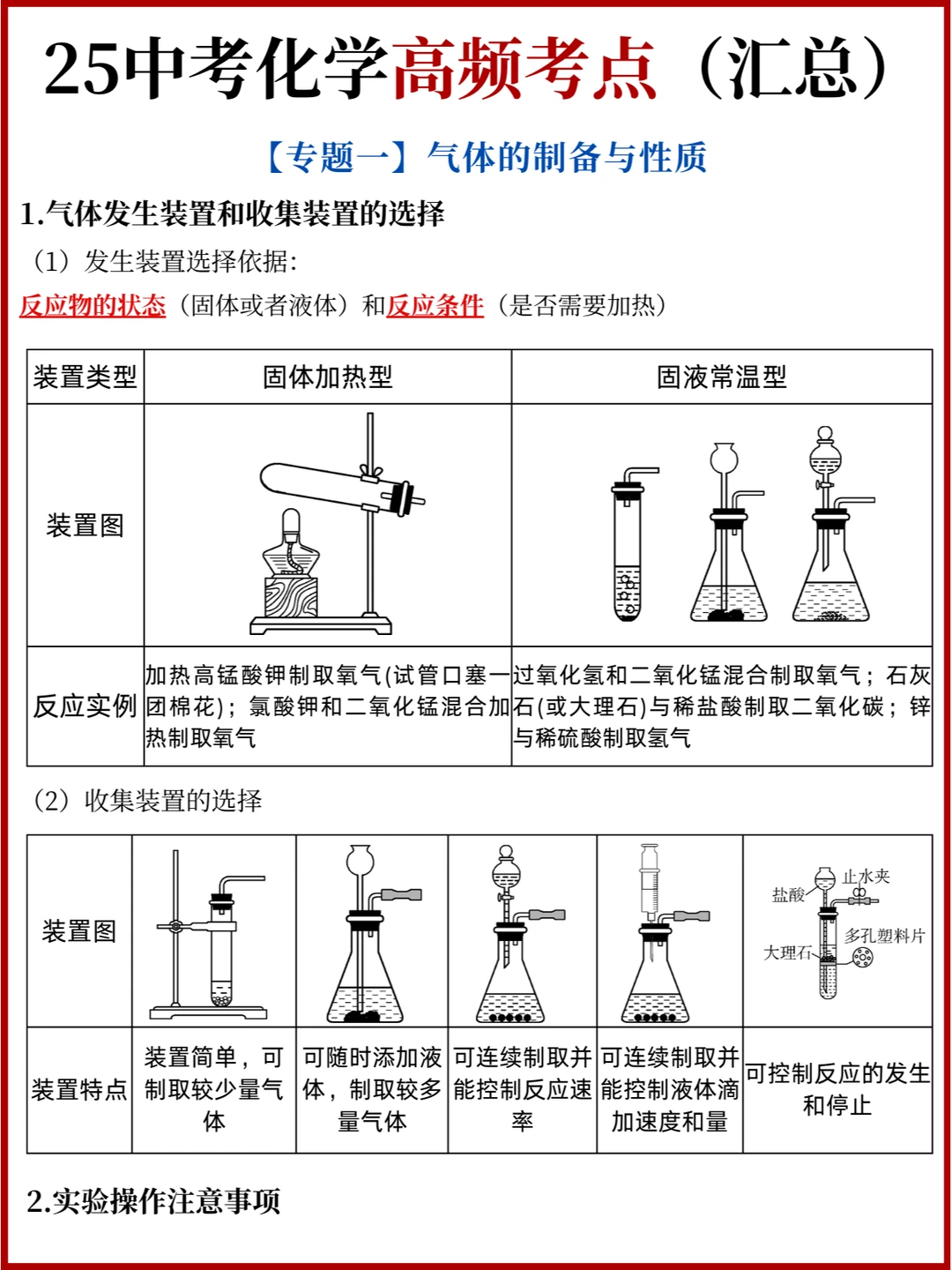 25中考化学高频考点（汇总）

【专题一】气体的制备与性质

1.气体发生装置和收集装置的选择

（1）发生装置选择依据：

反应物的状态（固体或者液体）和反应条件（是否需要加热）

| 装置类型 | 固体加热型 | 固液常温型 |
|---|---|---|
| 装置图 | | |
| 反应实例 | 加热高锰酸钾制取氧气(试管口塞一团棉花)；氯酸钾和二氧化锰混合加热制取氧气 | 过氧化氢和二氧化锰混合制取氧气；石灰石(或大理石)与稀盐酸制取二氧化碳；锌与稀硫酸制取氢气 |

（2）收集装置的选择

| 装置图 | | | | | 盐酸 止水夹 多孔塑料片 大理石 |
|---|---|---|---|---|---|
| 装置特点 | 装置简单，可制取较少量气体 | 可随时添加液体，制取较多量气体 | 可连续制取并能控制反应速率 | 可连续制取并能控制液体滴加速度和量 | 可控制反应的发生和停止 |

2.实验操作注意事项