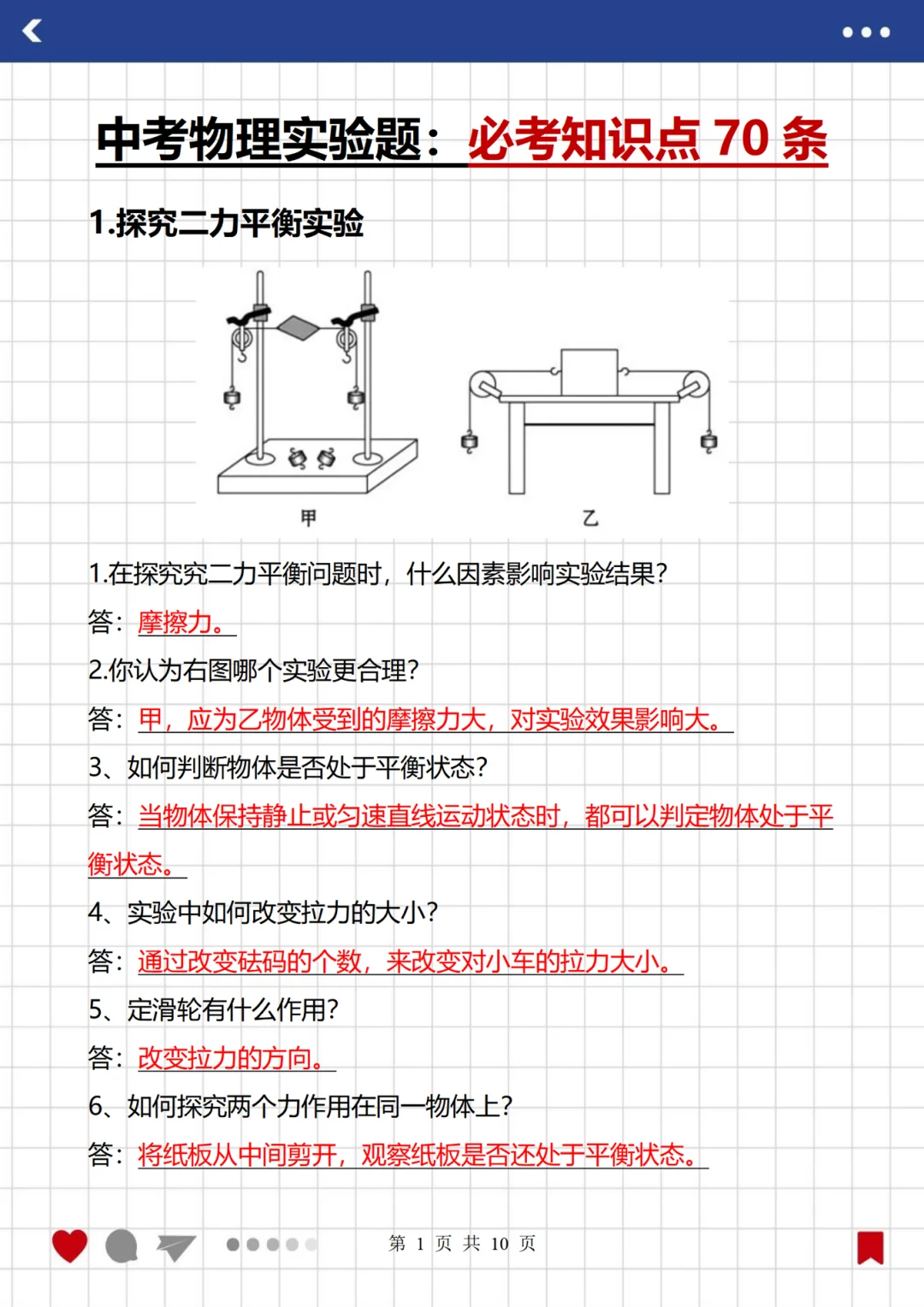 中考物理实验题：必考知识点 70 条

1.探究二力平衡实验

甲

乙

1.在探究究二力平衡问题时，什么因素影响实验结果？

答：摩擦力。

2.你认为右图哪个实验更合理？

答：甲，应为乙物体受到的摩擦力大，对实验效果影响大。

3、如何判断物体是否处于平衡状态？

答：当物体保持静止或匀速直线运动状态时，都可以判定物体处于平衡状态。

4、实验中如何改变拉力的大小？

答：通过改变砝码的个数，来改变对小车的拉力大小。

5、定滑轮有什么作用？

答：改变拉力的方向。

6、如何探究两个力作用在同一物体上？

答：将纸板从中间剪开，观察纸板是否还处于平衡状态。

第 1 页 共 10 页