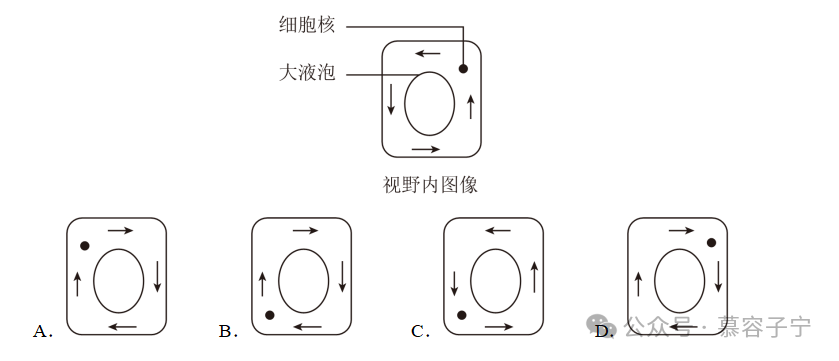 细胞核
大液泡
视野内图像
A.
B.
C.
D.
公众号 · 慕容子宁