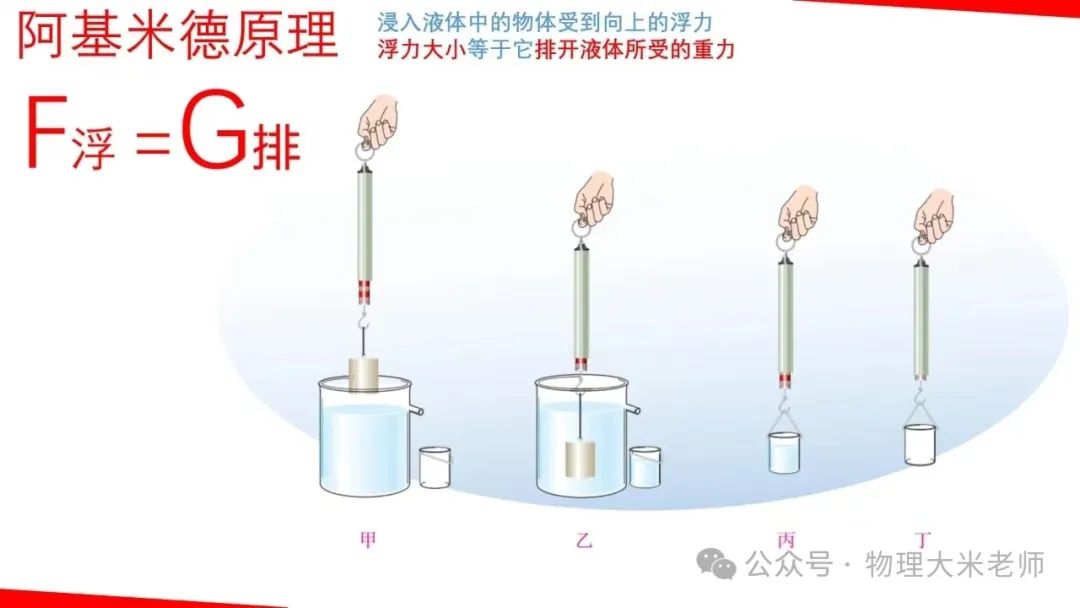 阿基米德原理

浸入液体中的物体受到向上的浮力
浮力大小等于它排开液体所受的重力

$F_{浮} = G_{排}$

甲

乙

丙

丁

公众号 · 物理大米老师