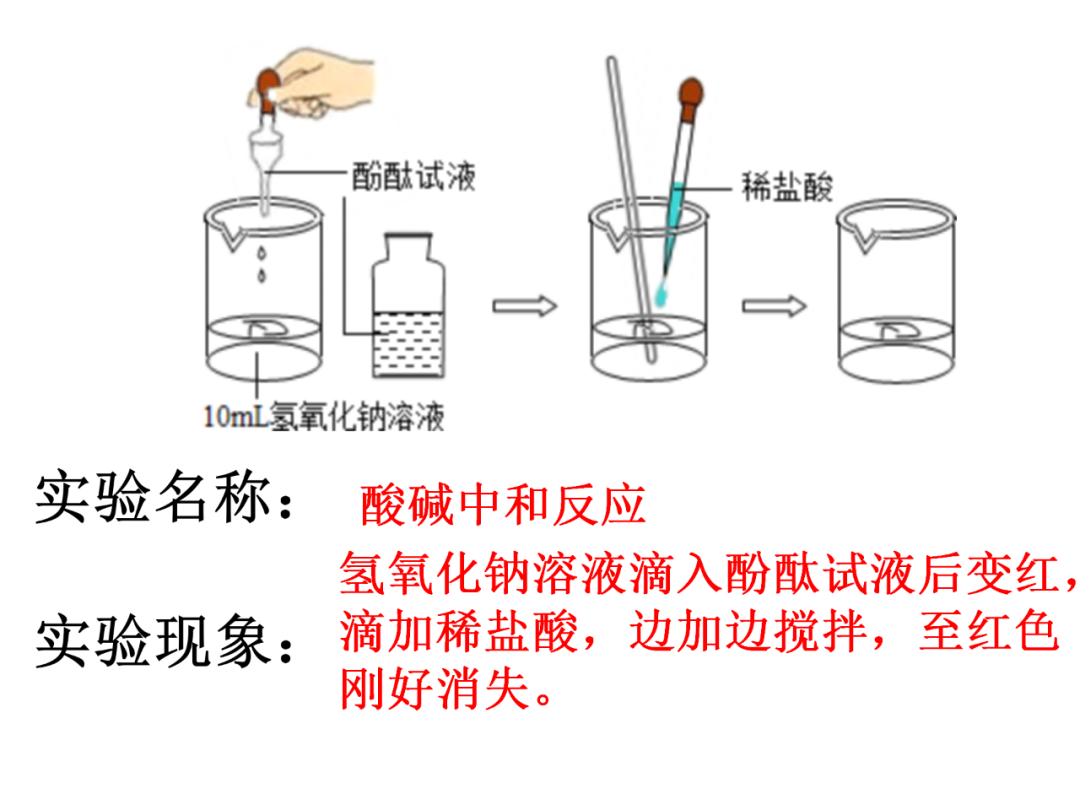 酚酞试液

稀盐酸

10mL氢氧化钠溶液

实验名称： 酸碱中和反应

实验现象： 氢氧化钠溶液滴入酚酞试液后变红，滴加稀盐酸，边加边搅拌，至红色刚好消失。