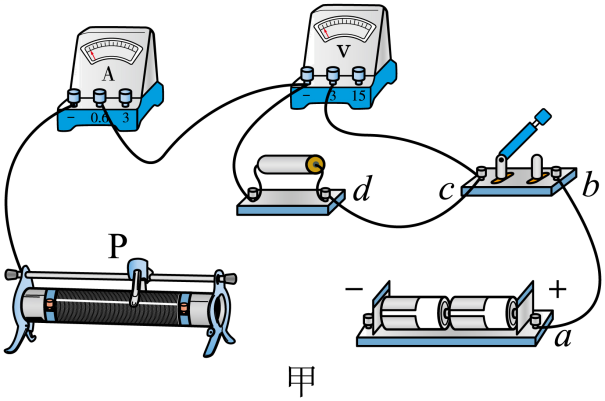 A
− 0.6 3
V
− 3 15
d
c
b
P
−
+
a
甲