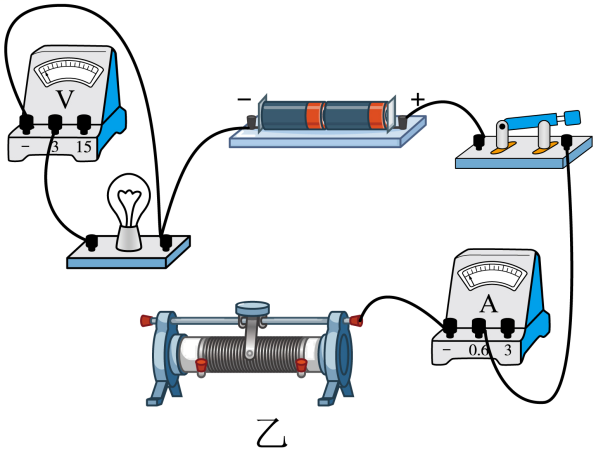 V
−
3
15
−
+
A
−
0.6
3
乙