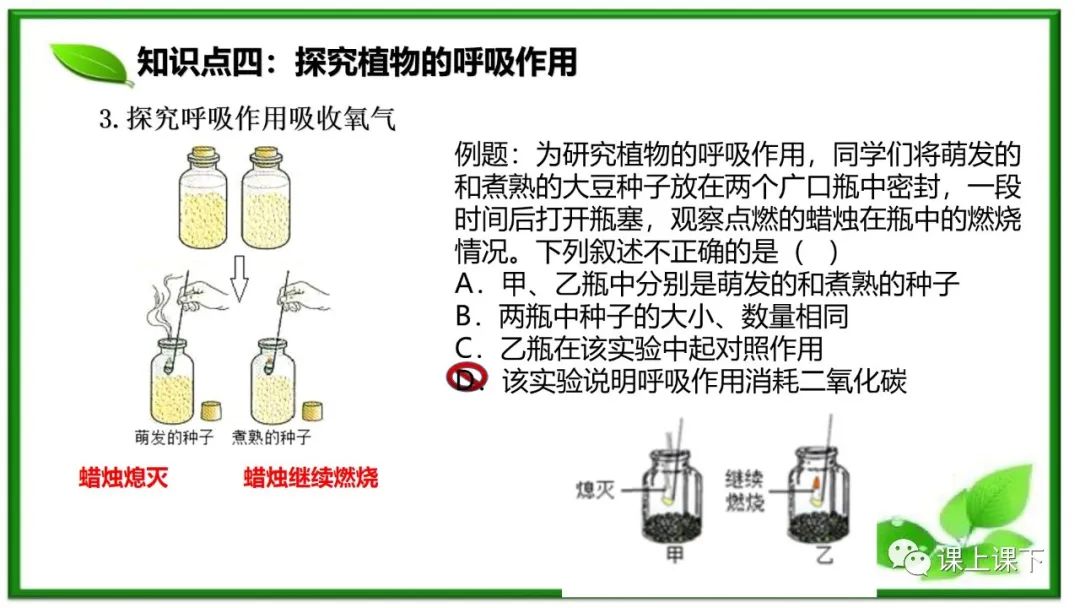 知识点四：探究植物的呼吸作用

3. 探究呼吸作用吸收氧气

萌发的种子　煮熟的种子

蜡烛熄灭　蜡烛继续燃烧

例题：为研究植物的呼吸作用，同学们将萌发的和煮熟的大豆种子放在两个广口瓶中密封，一段时间后打开瓶塞，观察点燃的蜡烛在瓶中的燃烧情况。下列叙述不正确的是（　）

A．甲、乙瓶中分别是萌发的和煮熟的种子

B．两瓶中种子的大小、数量相同

C．乙瓶在该实验中起对照作用

D．该实验说明呼吸作用消耗二氧化碳

熄灭

继续燃烧

甲

乙

课上课下