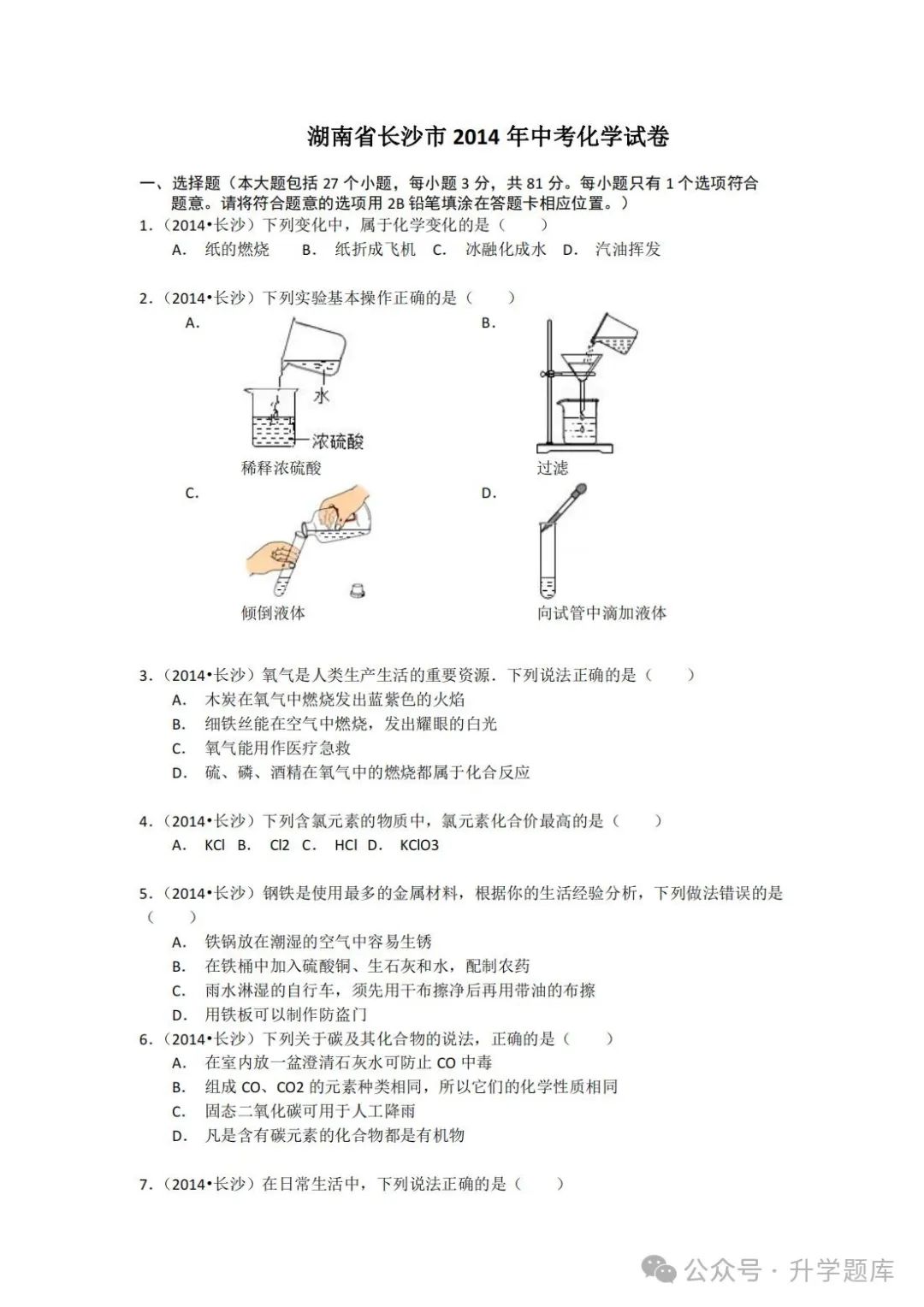 湖南省长沙市 2014 年中考化学试卷

一、选择题（本大题包括 27 个小题，每小题 3 分，共 81 分。每小题只有 1 个选项符合题意。请将符合题意的选项用 2B 铅笔填涂在答题卡相应位置。）

1.（2014•长沙）下列变化中，属于化学变化的是（　　）

A. 纸的燃烧　B. 纸折成飞机　C. 冰融化成水　D. 汽油挥发

2.（2014•长沙）下列实验基本操作正确的是（　　）

A.

水

浓硫酸

稀释浓硫酸

B.

过滤

C.

倾倒液体

D.

向试管中滴加液体

3.（2014•长沙）氧气是人类生产生活的重要资源．下列说法正确的是（　　）

A. 木炭在氧气中燃烧发出蓝紫色的火焰

B. 细铁丝能在空气中燃烧，发出耀眼的白光

C. 氧气能用作医疗急救

D. 硫、磷、酒精在氧气中的燃烧都属于化合反应

4.（2014•长沙）下列含氯元素的物质中，氯元素化合价最高的是（　　）

A. KCl　B. Cl2　C. HCl　D. KClO3

5.（2014•长沙）钢铁是使用最多的金属材料，根据你的生活经验分析，下列做法错误的是（　　）

A. 铁锅放在潮湿的空气中容易生锈

B. 在铁桶中加入硫酸铜、生石灰和水，配制农药

C. 雨水淋湿的自行车，须先用干布擦净后再用带油的布擦

D. 用铁板可以制作防盗门

6.（2014•长沙）下列关于碳及其化合物的说法，正确的是（　　）

A. 在室内放一盆澄清石灰水可防止 CO 中毒

B. 组成 CO、CO2 的元素种类相同，所以它们的化学性质相同

C. 固态二氧化碳可用于人工降雨

D. 凡是含有碳元素的化合物都是有机物

7.（2014•长沙）在日常生活中，下列说法正确的是（　　）

公众号 · 升学题库