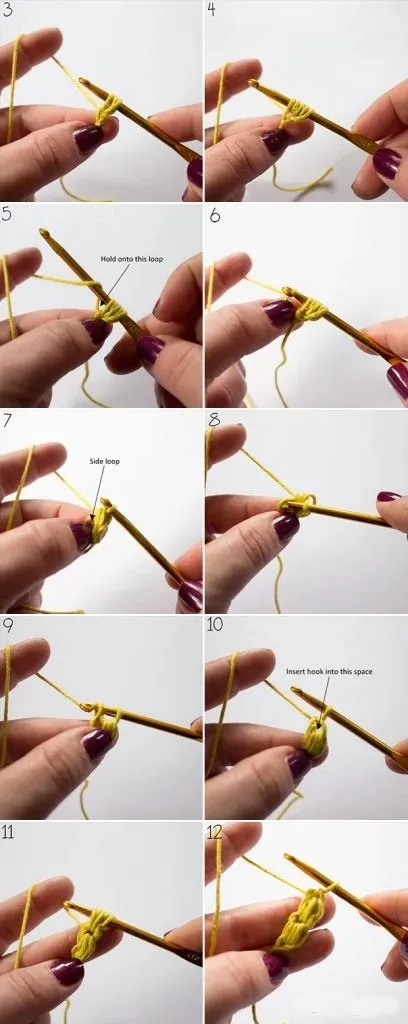 3

4

5

Hold onto this loop

6

7

Side loop

8

9

10

Insert hook into this space

11

12