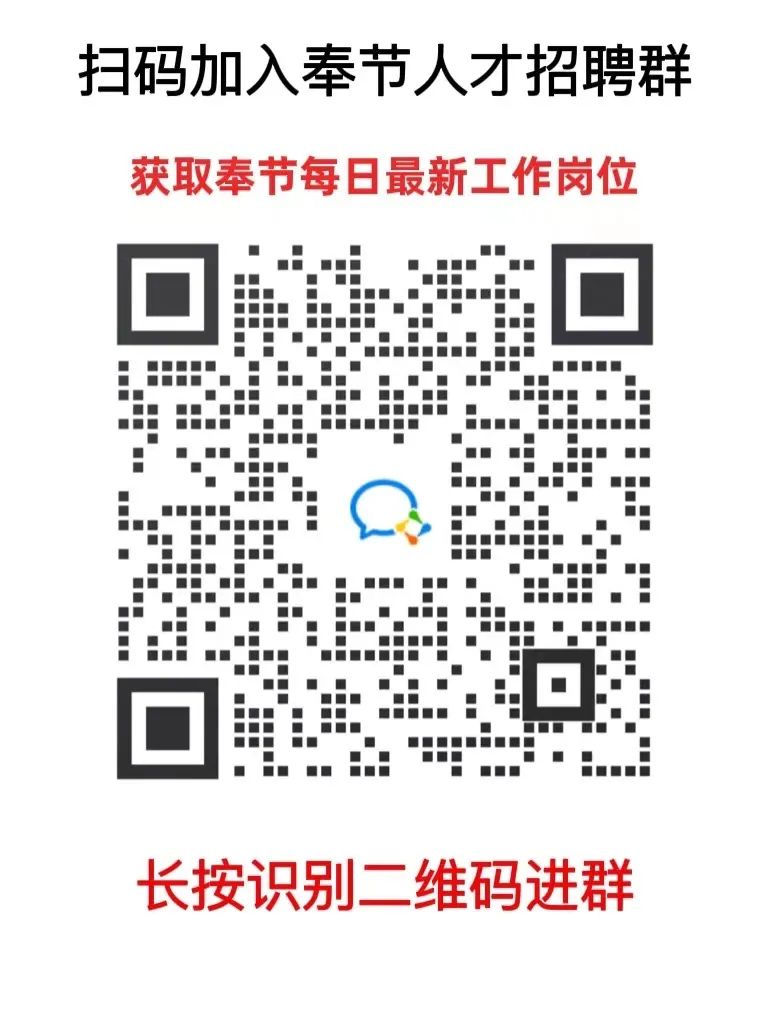 扫码加入奉节人才招聘群

获取奉节每日最新工作岗位

长按识别二维码进群