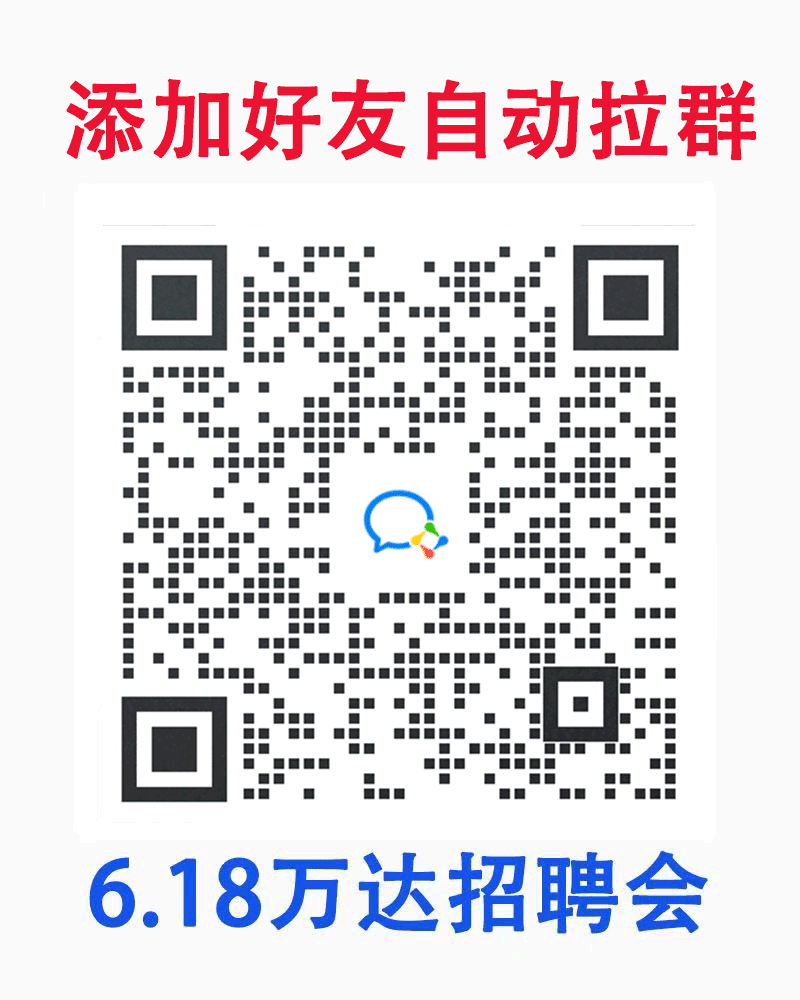 添加好友自动拉群

6.18万达招聘会