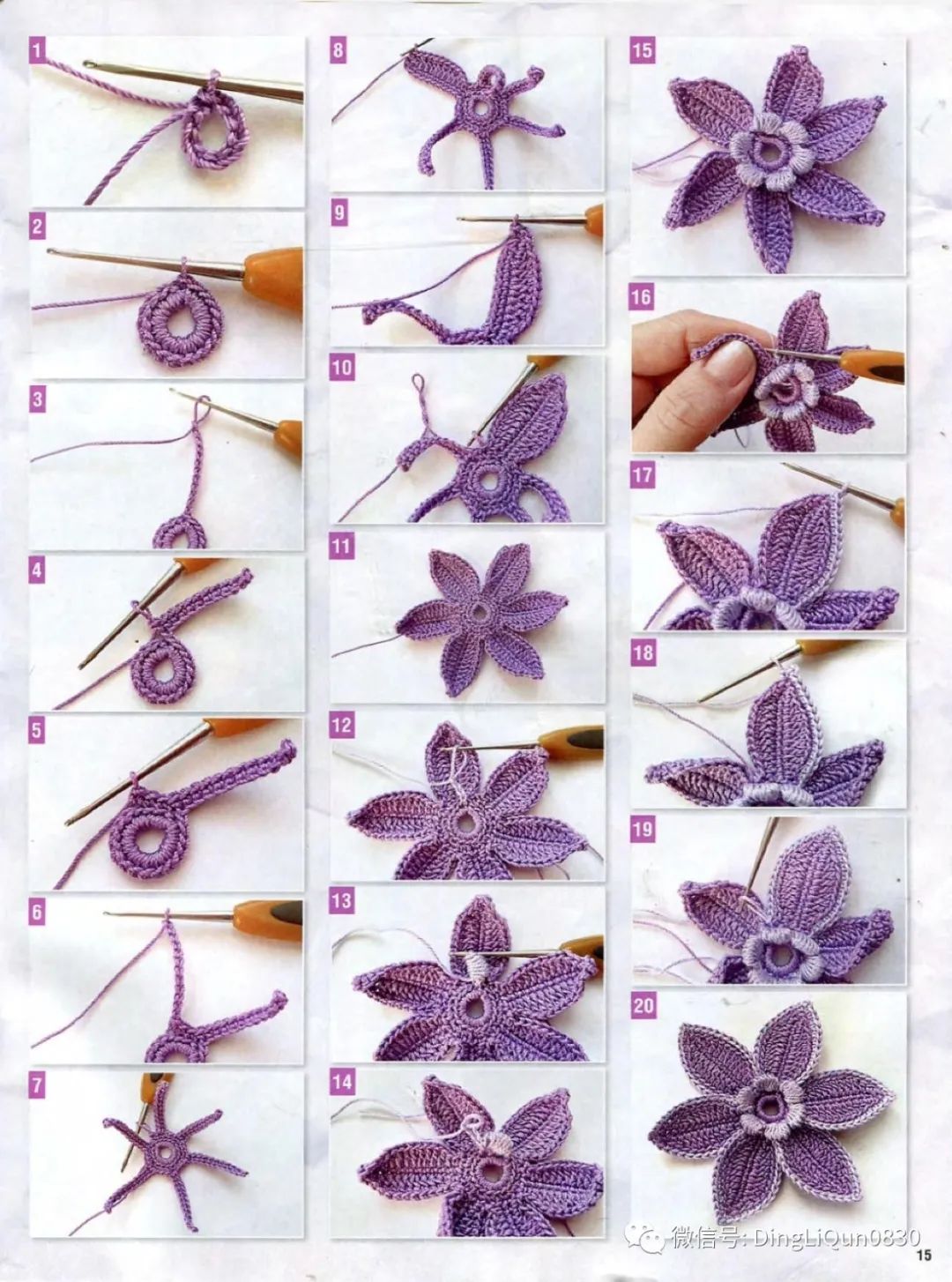 1
2
3
4
5
6
7
8
9
10
11
12
13
14
15
16
17
18
19
20
微信号: DingLiQun0830
15