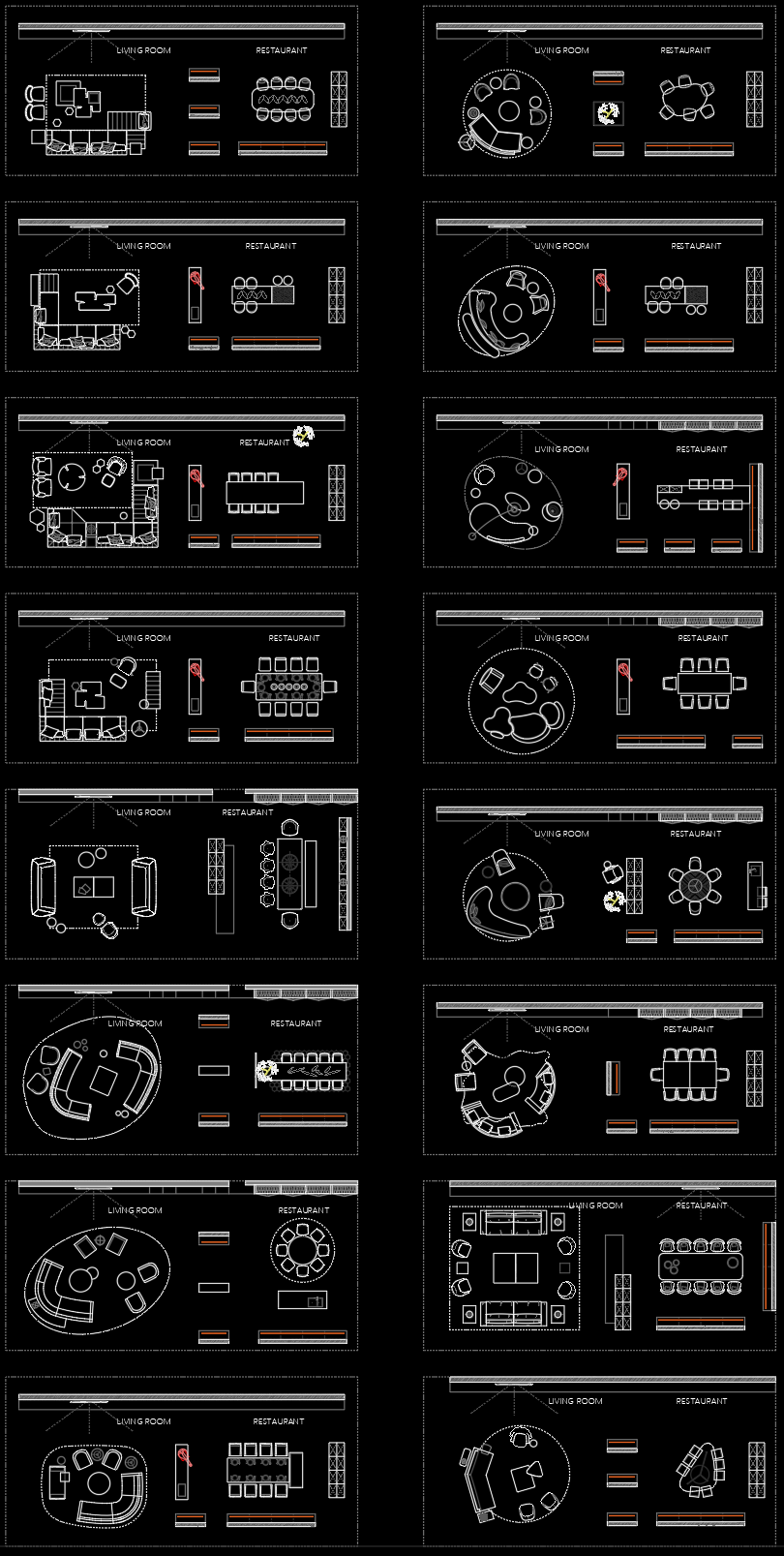 LIVING ROOM
RESTAURANT

LIVING ROOM
RESTAURANT

LIVING ROOM
RESTAURANT

LIVING ROOM
RESTAURANT

LIVING ROOM
RESTAURANT

LIVING ROOM
RESTAURANT

LIVING ROOM
RESTAURANT

LIVING ROOM
RESTAURANT

LIVING ROOM
RESTAURANT

LIVING ROOM
RESTAURANT

LIVING ROOM
RESTAURANT

LIVING ROOM
RESTAURANT

LIVING ROOM
RESTAURANT

LIVING ROOM
RESTAURANT

LIVING ROOM
RESTAURANT

LIVING ROOM
RESTAURANT