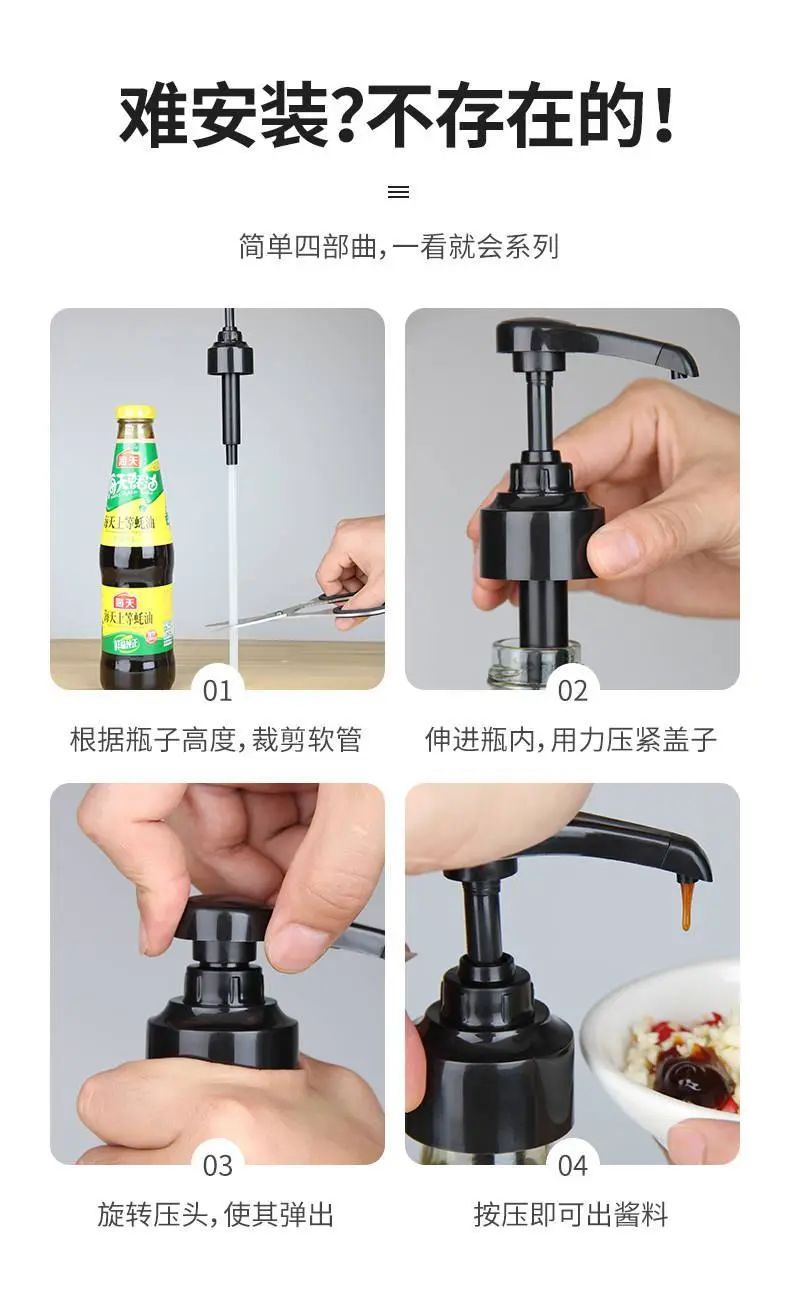 难安装?不存在的!

简单四部曲,一看就会系列

海天

海天上等蚝油

海天

海天上等蚝油

01

根据瓶子高度,裁剪软管

02

伸进瓶内,用力压紧盖子

03

旋转压头,使其弹出

04

按压即可出酱料