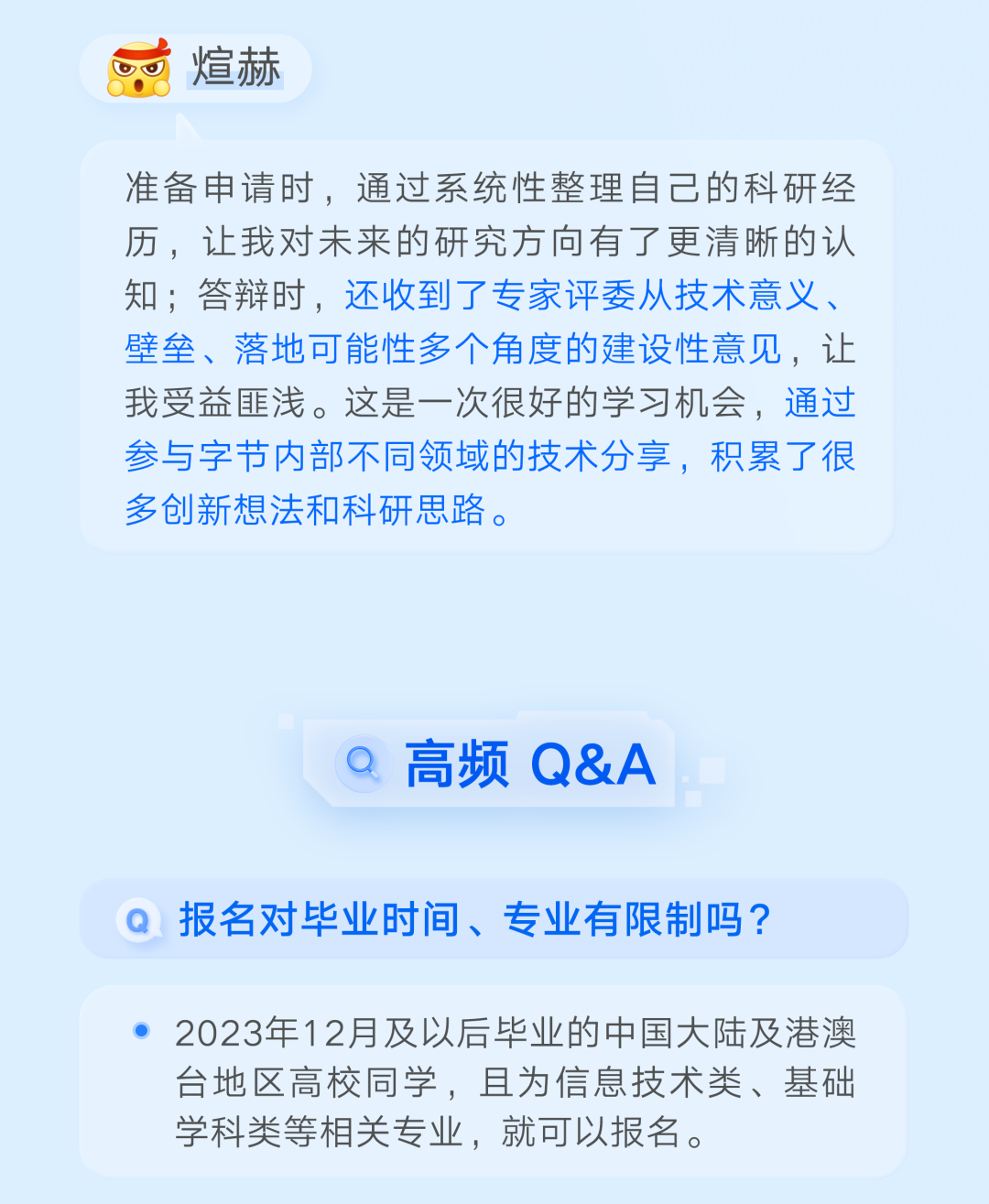 煊赫

准备申请时，通过系统性整理自己的科研经历，让我对未来的研究方向有了更清晰的认知；答辩时，还收到了专家评委从技术意义、壁垒、落地可能性多个角度的建设性意见，让我受益匪浅。这是一次很好的学习机会，通过参与字节内部不同领域的技术分享，积累了很多创新想法和科研思路。

高频 Q&A

Q 报名对毕业时间、专业有限制吗？

• 2023年12月及以后毕业的中国大陆及港澳台地区高校同学，且为信息技术类、基础学科类等相关专业，就可以报名。