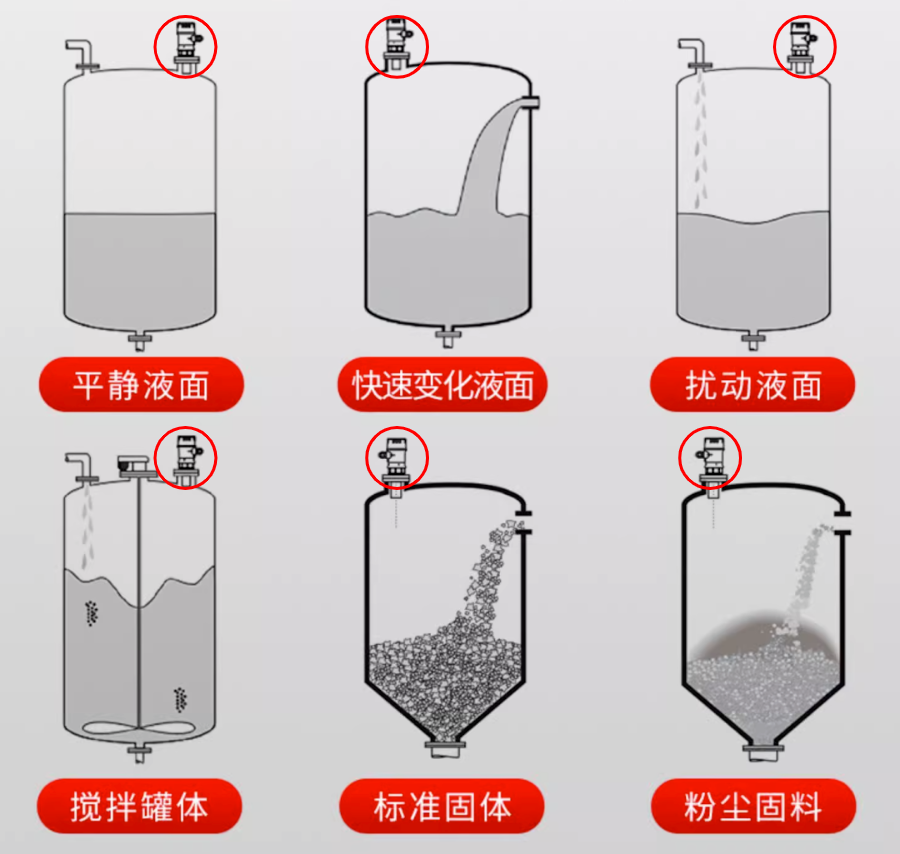 平静液面

快速变化液面

扰动液面

搅拌罐体

标准固体

粉尘固料