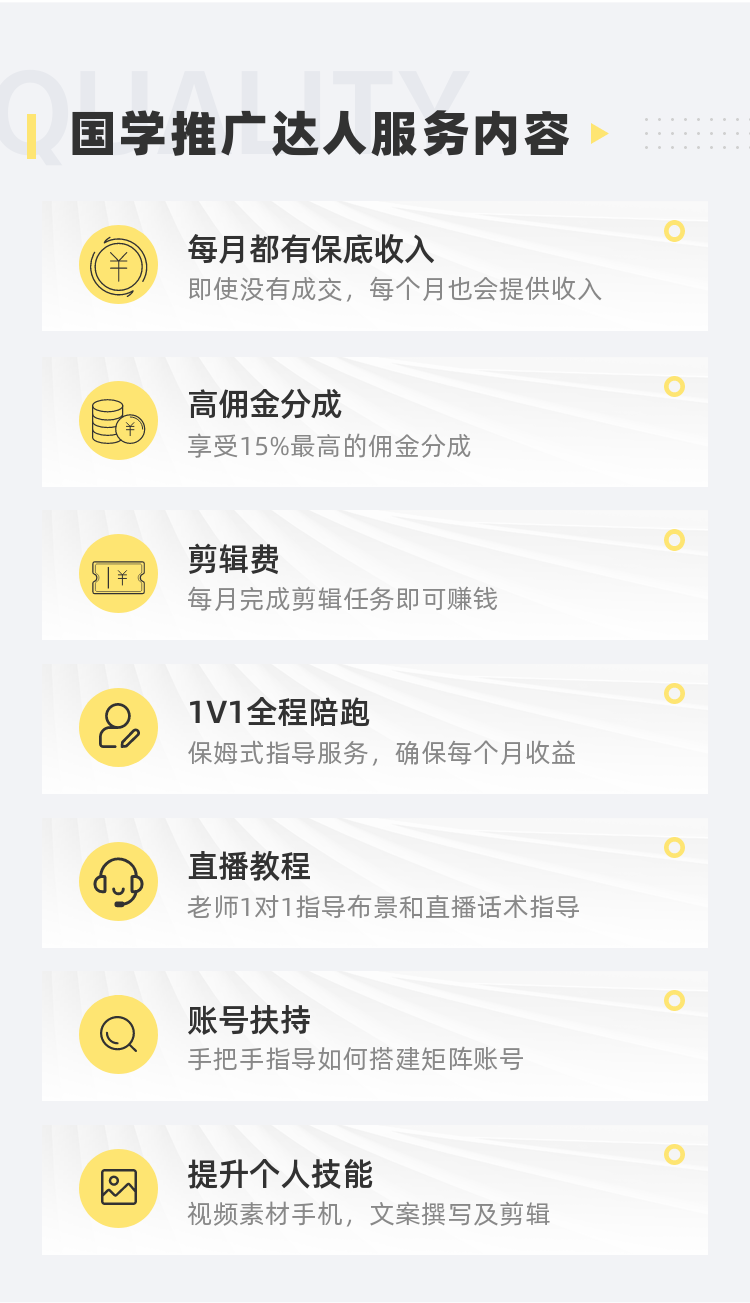 国学推广达人服务内容

每月都有保底收入
即使没有成交，每个月也会提供收入

高佣金分成
享受15%最高的佣金分成

剪辑费
每月完成剪辑任务即可赚钱

1V1全程陪跑
保姆式指导服务，确保每个月收益

直播教程
老师1对1指导布景和直播话术指导

账号扶持
手把手指导如何搭建矩阵账号

提升个人技能
视频素材手机，文案撰写及剪辑

QUALITY