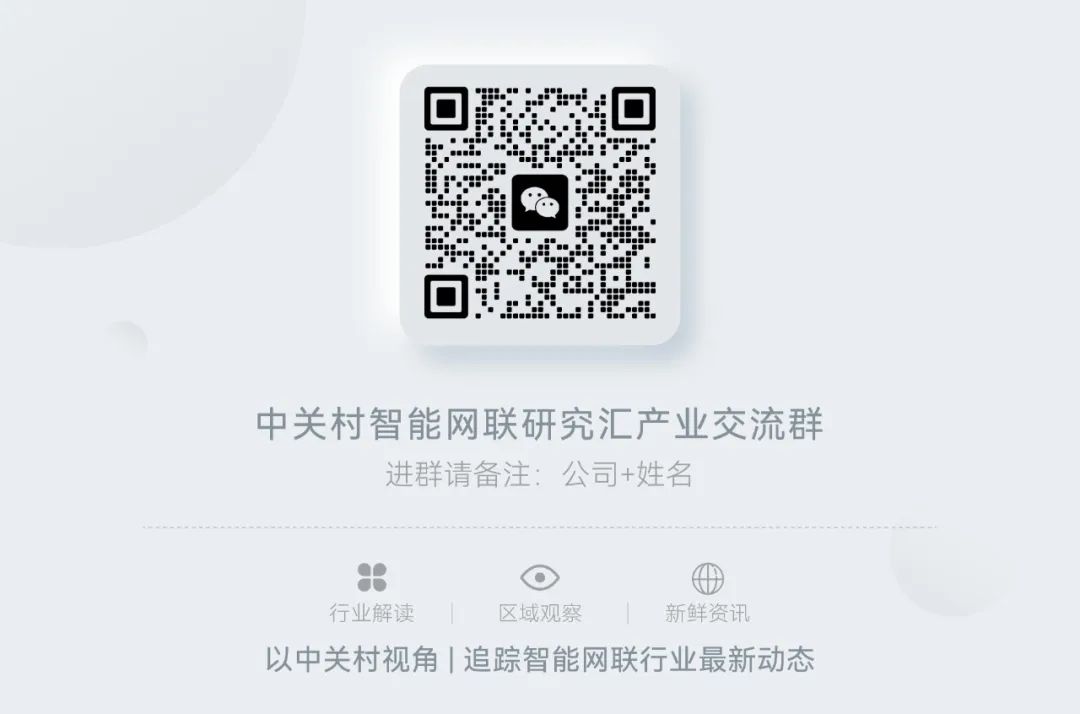 中关村智能网联研究汇产业交流群

进群请备注：公司+姓名

行业解读 | 区域观察 | 新鲜资讯

以中关村视角 | 追踪智能网联行业最新动态