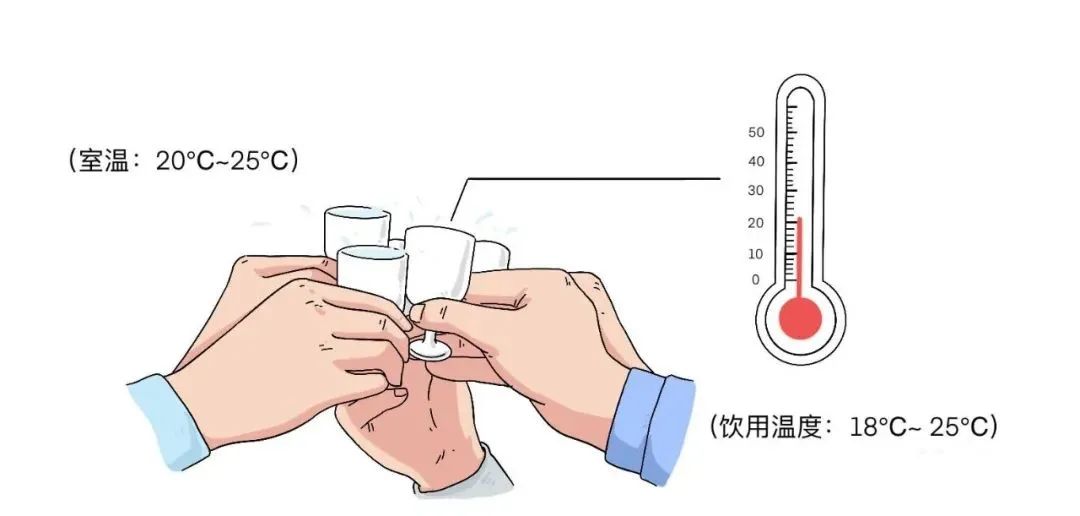 （室温：20°C~25°C）

50
40
30
20
10
0

（饮用温度：18°C~ 25°C）