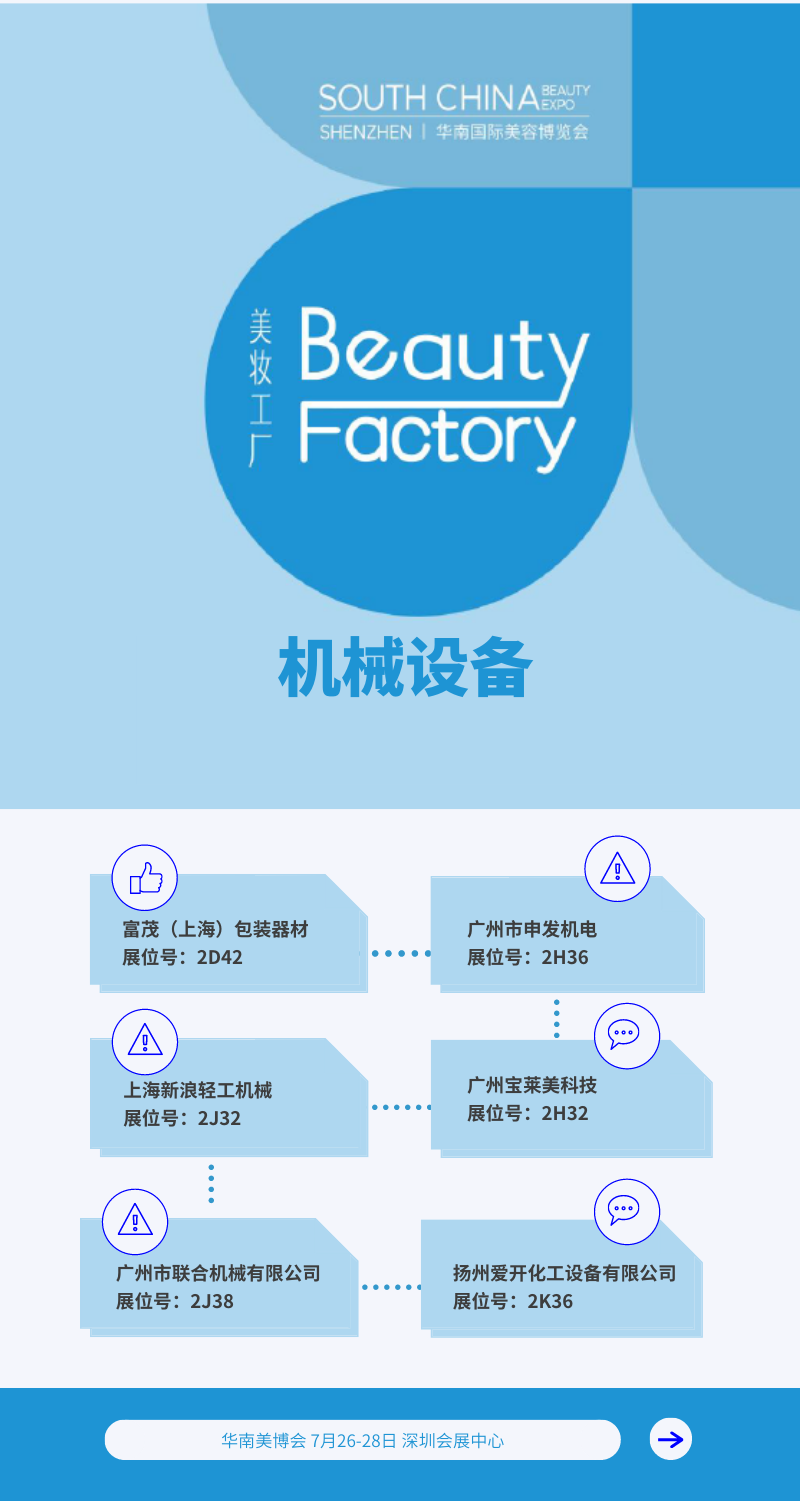 SOUTH CHINA BEAUTY EXPO
SHENZHEN | 华南国际美容博览会

美妆工厂 Beauty Factory

机械设备

富茂（上海）包装器材
展位号：2D42

广州市申发机电
展位号：2H36

上海新浪轻工机械
展位号：2J32

广州宝莱美科技
展位号：2H32

广州市联合机械有限公司
展位号：2J38

扬州爱开化工设备有限公司
展位号：2K36

华南美博会 7月26-28日 深圳会展中心