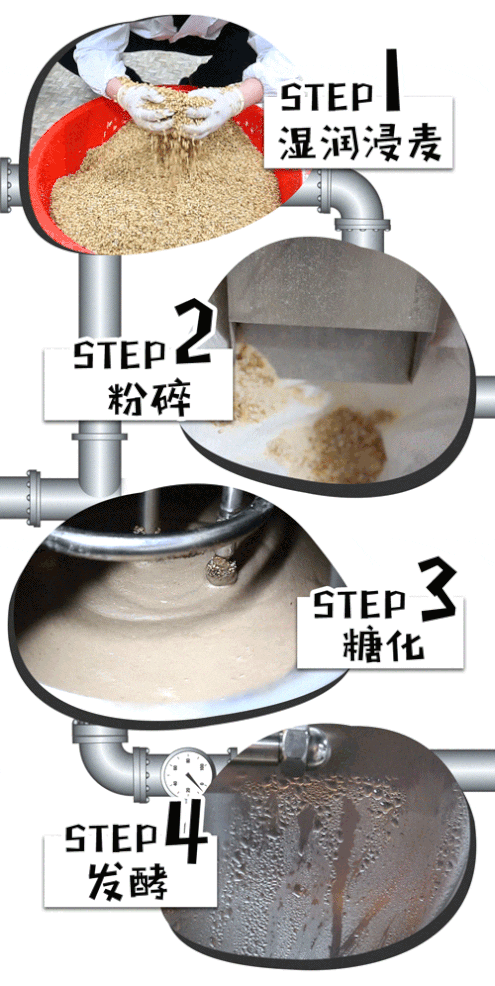 STEP 1
湿润浸麦

STEP 2
粉碎

STEP 3
糖化

STEP 4
发酵